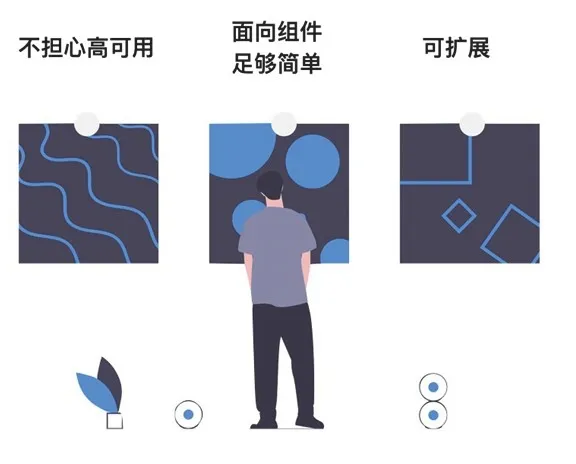 不担心高可用

面向组件
足够简单

可扩展