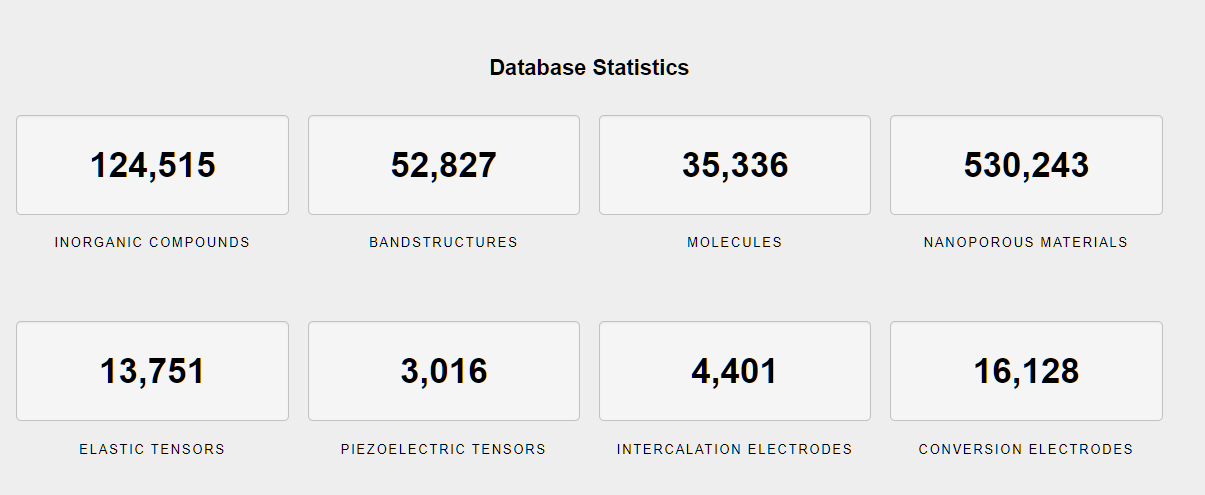 Database Statistics

124,515
INORGANIC COMPOUNDS

52,827
BANDSTRUCTURES

35,336
MOLECULES

530,243
NANOPOROUS MATERIALS

13,751
ELASTIC TENSORS

3,016
PIEZOELECTRIC TENSORS

4,401
INTERCALATION ELECTRODES

16,128
CONVERSION ELECTRODES