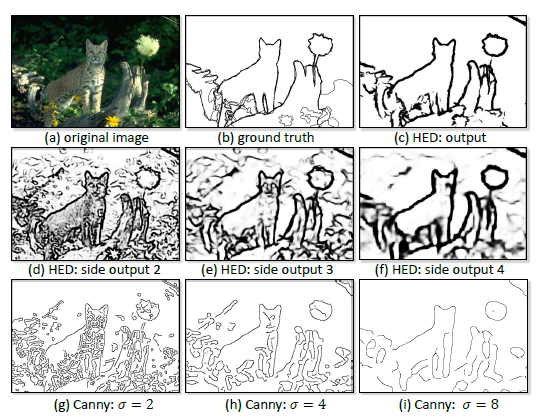 (a) original image

(b) ground truth

(c) HED: output

(d) HED: side output 2

(e) HED: side output 3

(f) HED: side output 4

(g) Canny: $\sigma = 2$

(h) Canny: $\sigma = 4$

(i) Canny: $\sigma = 8$