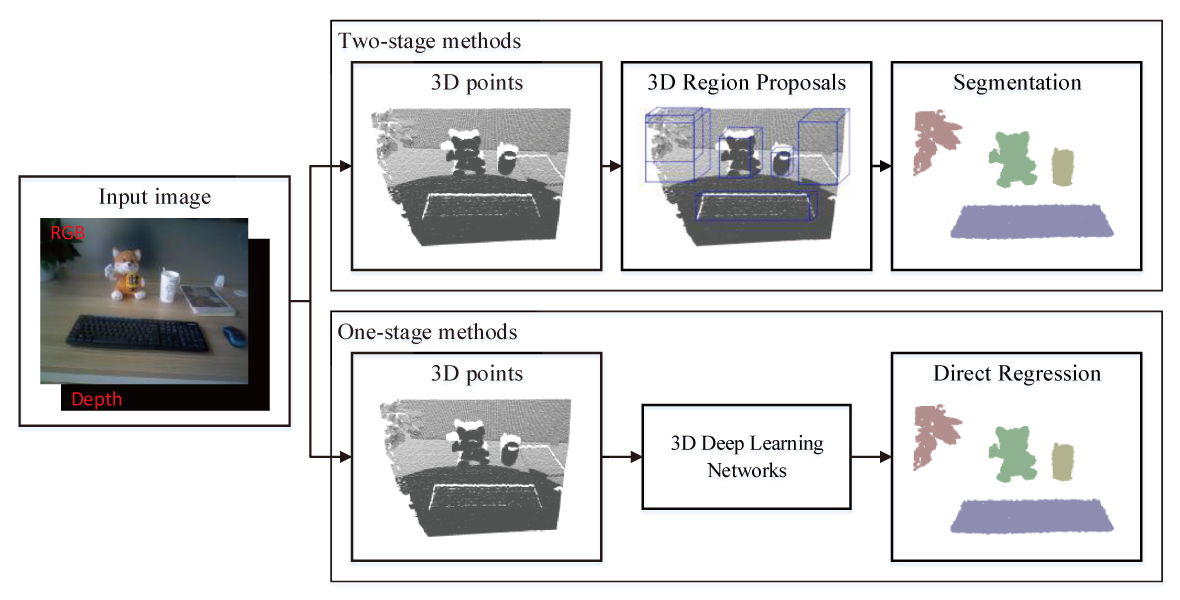 Input image

RGB

Depth

Two-stage methods

3D points

3D Region Proposals

Segmentation

One-stage methods

3D points

3D Deep Learning Networks

Direct Regression