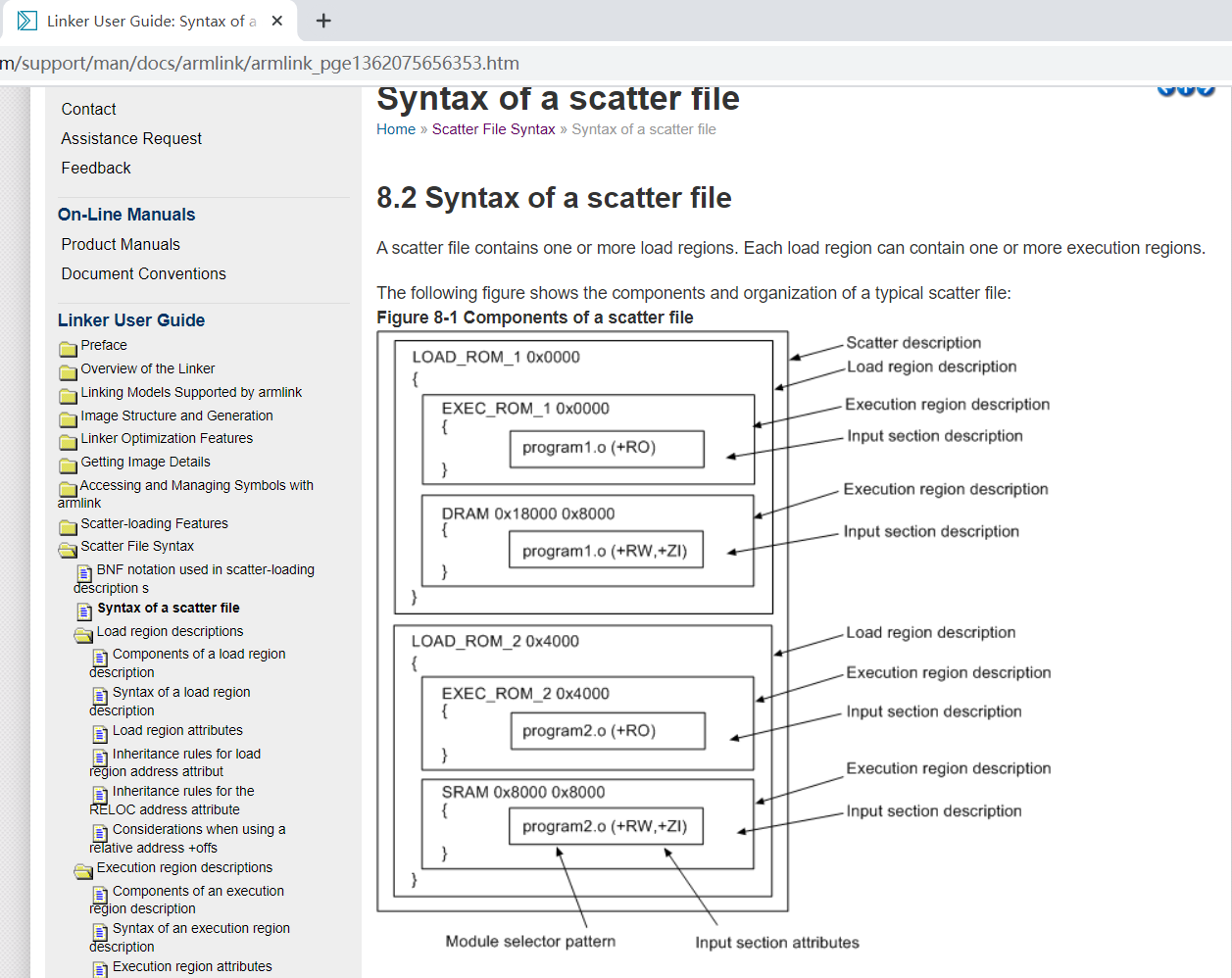 Linker User Guide: Syntax of a

m/support/man/docs/armlink/armlink_pge1362075656353.htm

Contact
Assistance Request
Feedback

On-Line Manuals
Product Manuals
Document Conventions

Linker User Guide
Preface
Overview of the Linker
Linking Models Supported by armlink
Image Structure and Generation
Linker Optimization Features
Getting Image Details
Accessing and Managing Symbols with armlink
Scatter-loading Features
Scatter File Syntax
BNF notation used in scatter-loading description s
Syntax of a scatter file
Load region descriptions
Components of a load region description
Syntax of a load region description
Load region attributes
Inheritance rules for load region address attribut
Inheritance rules for the RELOC address attribute
Considerations when using a relative address +offs
Execution region descriptions
Components of an execution region description
Syntax of an execution region description
Execution region attributes

Syntax of a scatter file
Home » Scatter File Syntax » Syntax of a scatter file

8.2 Syntax of a scatter file

A scatter file contains one or more load regions. Each load region can contain one or more execution regions.

The following figure shows the components and organization of a typical scatter file:
Figure 8-1 Components of a scatter file

LOAD_ROM_1 0x0000
{
EXEC_ROM_1 0x0000
{
program1.o (+RO)
}
DRAM 0x18000 0x8000
{
program1.o (+RW,+ZI)
}
}
LOAD_ROM_2 0x4000
{
EXEC_ROM_2 0x4000
{
program2.o (+RO)
}
SRAM 0x8000 0x8000
{
program2.o (+RW,+ZI)
}
}

Scatter description
Load region description
Execution region description
Input section description
Execution region description
Input section description
Load region description
Execution region description
Input section description
Execution region description
Input section description

Module selector pattern
Input section attributes