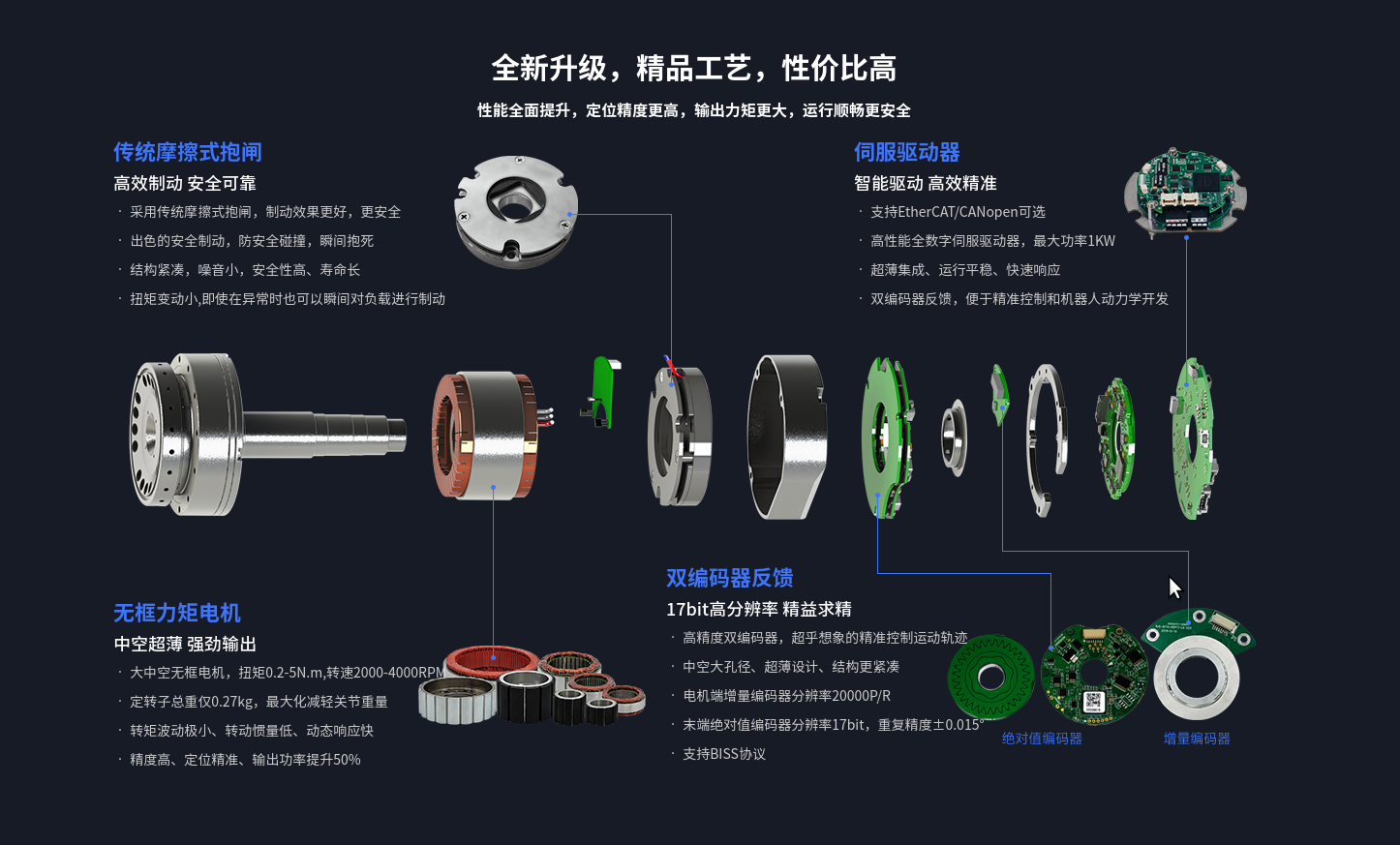 全新升级，精品工艺，性价比高

性能全面提升，定位精度更高，输出力矩更大，运行顺畅更安全

传统摩擦式抱闸

高效制动 安全可靠

· 采用传统摩擦式抱闸，制动效果更好，更安全

· 出色的安全制动，防安全碰撞，瞬间抱死

· 结构紧凑，噪音小，安全性高、寿命长

· 扭矩变动小,即使在异常时也可以瞬间对负载进行制动

伺服驱动器

智能驱动 高效精准

· 支持EtherCAT/CANopen可选

· 高性能全数字伺服驱动器，最大功率1KW

· 超薄集成、运行平稳、快速响应

· 双编码器反馈，便于精准控制和机器人动力学开发

无框力矩电机

中空超薄 强劲输出

· 大中空无框电机，扭矩0.2-5N.m,转速2000-4000RPM

· 定转子总重仅0.27kg，最大化减轻关节重量

· 转矩波动极小、转动惯量低、动态响应快

· 精度高、定位精准、输出功率提升50%

双编码器反馈

17bit高分辨率 精益求精

· 高精度双编码器，超乎想象的精准控制运动轨迹

· 中空大孔径、超薄设计、结构更紧凑

· 电机端增量编码器分辨率20000P/R

· 末端绝对值编码器分辨率17bit，重复精度±0.015°

· 支持BISS协议

绝对值编码器

增量编码器