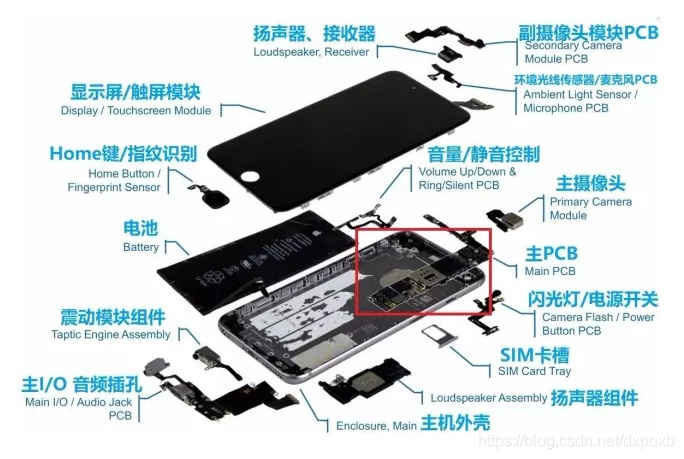 扬声器、接收器
Loudspeaker, Receiver

副摄像头模块PCB
Secondary Camera Module PCB

环境光线传感器/麦克风PCB
Ambient Light Sensor / Microphone PCB

显示屏/触屏模块
Display / Touchscreen Module

Home键/指纹识别
Home Button / Fingerprint Sensor

音量/静音控制
Volume Up/Down & Ring/Silent PCB

主摄像头
Primary Camera Module

电池
Battery

主PCB
Main PCB

闪光灯/电源开关
Camera Flash / Power Button PCB

震动模块组件
Taptic Engine Assembly

SIM卡槽
SIM Card Tray

主I/O 音频插孔
Main I/O / Audio Jack PCB

Loudspeaker Assembly 扬声器组件

Enclosure, Main 主机外壳

https://blog.csdn.net/dxpqxb