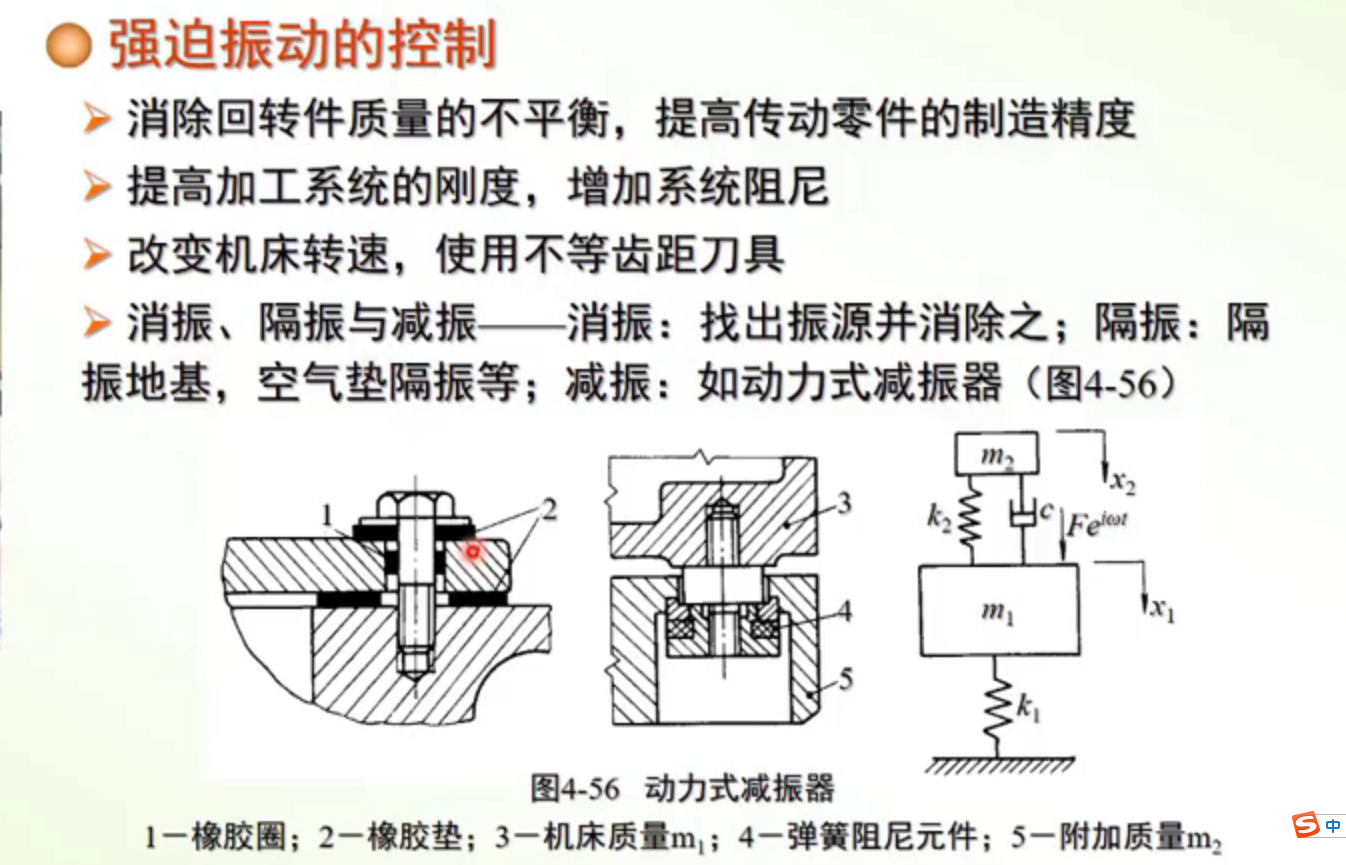 强迫振动的控制

➤ 消除回转件质量的不平衡，提高传动零件的制造精度

➤ 提高加工系统的刚度，增加系统阻尼

➤ 改变机床转速，使用不等齿距刀具

➤ 消振、隔振与减振——消振：找出振源并消除之；隔振：隔振地基，空气垫隔振等；减振：如动力式减振器（图4-56）

1
2
3
4
5
$m_2$
$x_2$
$k_2$
$c$
$Fe^{i\omega t}$
$m_1$
$x_1$
$k_1$

图4-56 动力式减振器

1—橡胶圈；2—橡胶垫；3—机床质量$m_1$；4—弹簧阻尼元件；5—附加质量$m_2$

中