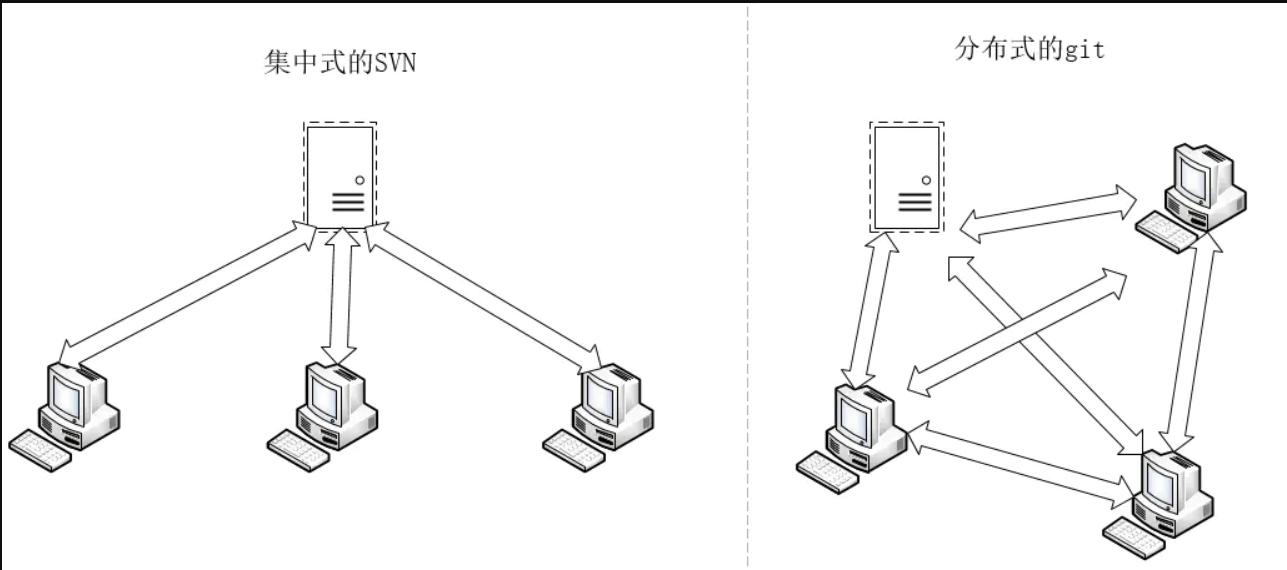 集中式的SVN

分布式的git