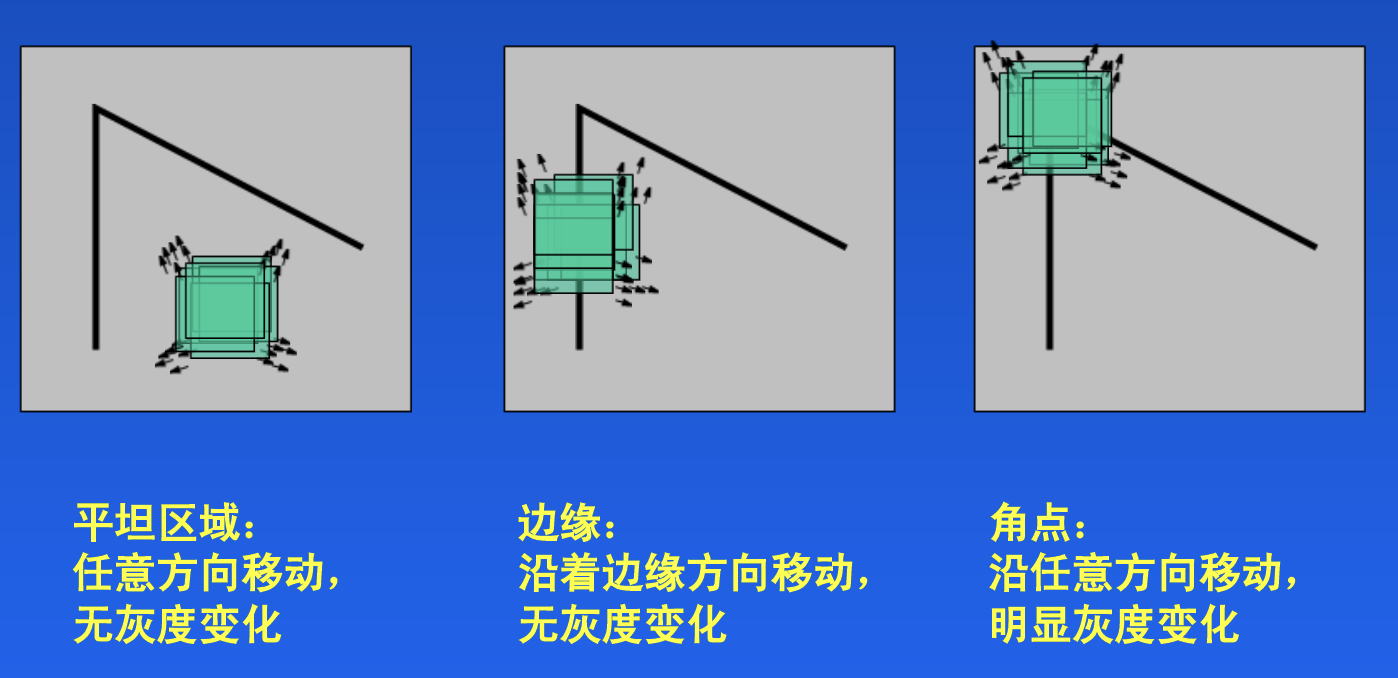 平坦区域：
任意方向移动，
无灰度变化

边缘：
沿着边缘方向移动，
无灰度变化

角点：
沿任意方向移动，
明显灰度变化