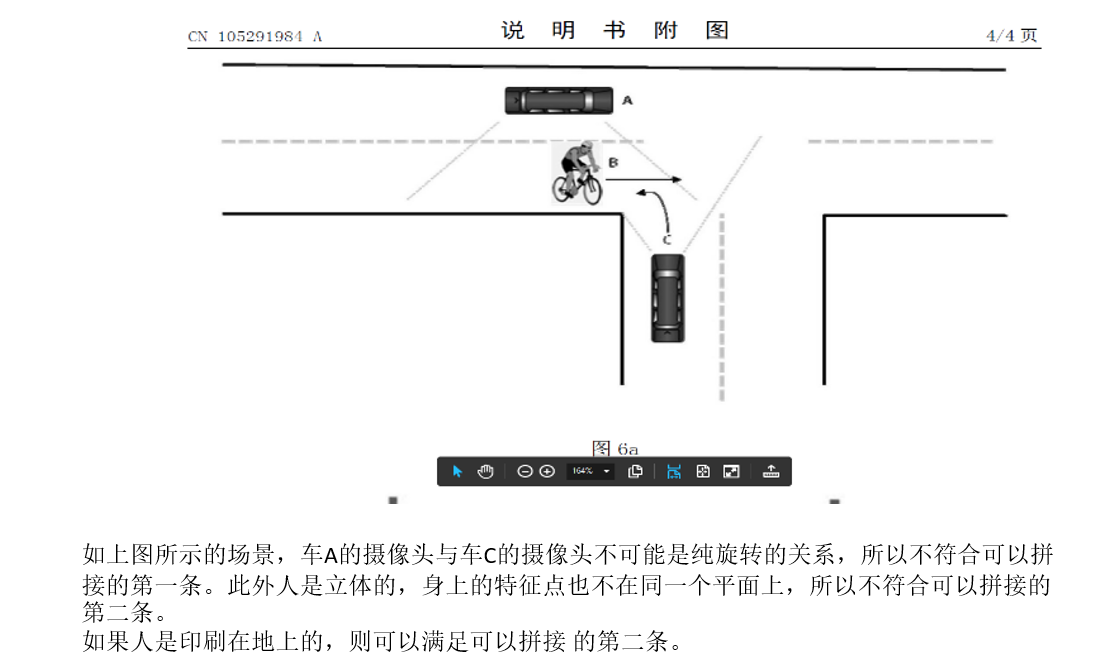 CN 105291984 A

说 明 书 附 图

4/4 页

A

B

C

图 6a

164%

如上图所示的场景，车A的摄像头与车C的摄像头不可能是纯旋转的关系，所以不符合可以拼接的第一条。此外人是立体的，身上的特征点也不在同一个平面上，所以不符合可以拼接的第二条。
如果人是印刷在地上的，则可以满足可以拼接 的第二条。