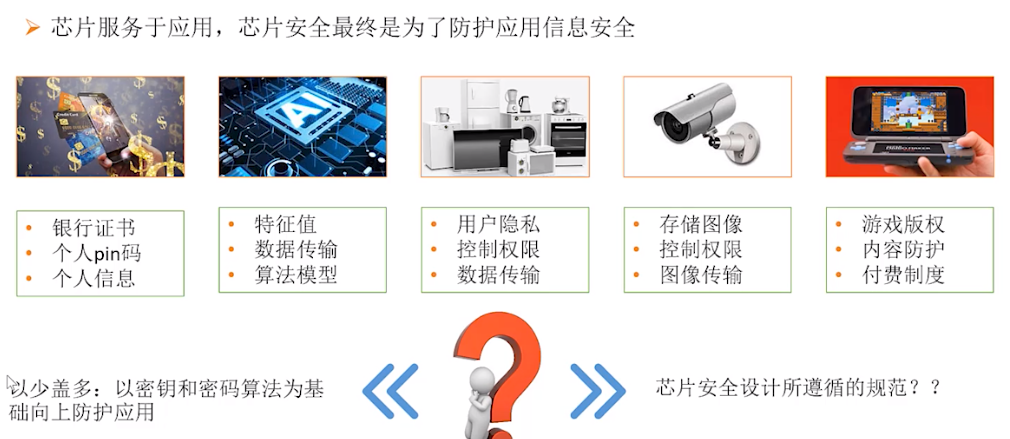 ➢ 芯片服务于应用，芯片安全最终是为了防护应用信息安全

AI

- 银行证书
- 个人pin码
- 个人信息

- 特征值
- 数据传输
- 算法模型

- 用户隐私
- 控制权限
- 数据传输

- 存储图像
- 控制权限
- 图像传输

- 游戏版权
- 内容防护
- 付费制度

以少盖多：以密钥和密码算法为基础向上防护应用

芯片安全设计所遵循的规范？？