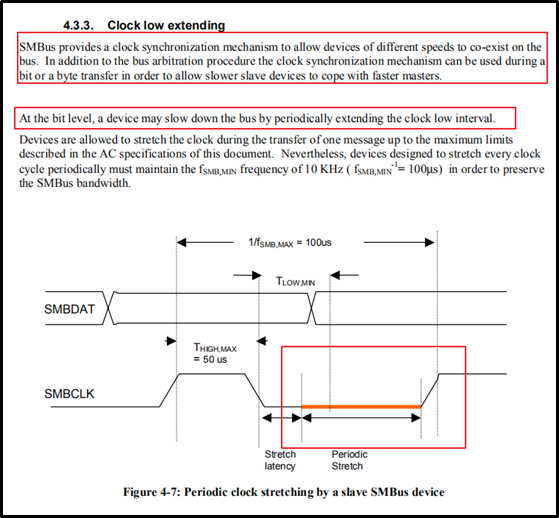 4.3.3. Clock low extending

SMBus provides a clock synchronization mechanism to allow devices of different speeds to co-exist on the bus. In addition to the bus arbitration procedure the clock synchronization mechanism can be used during a bit or a byte transfer in order to allow slower slave devices to cope with faster masters.

At the bit level, a device may slow down the bus by periodically extending the clock low interval.

Devices are allowed to stretch the clock during the transfer of one message up to the maximum limits described in the AC specifications of this document. Nevertheless, devices designed to stretch every clock cycle periodically must maintain the $f_{SMB,MIN}$ frequency of 10 KHz ( $f_{SMB,MIN}^{-1}$= 100μs) in order to preserve the SMBus bandwidth.

$1/f_{SMB,MAX}$ = 100us

$T_{LOW,MIN}$

SMBDAT

$T_{HIGH,MAX}$ = 50 us

SMBCLK

Stretch latency

Periodic Stretch

Figure 4-7: Periodic clock stretching by a slave SMBus device