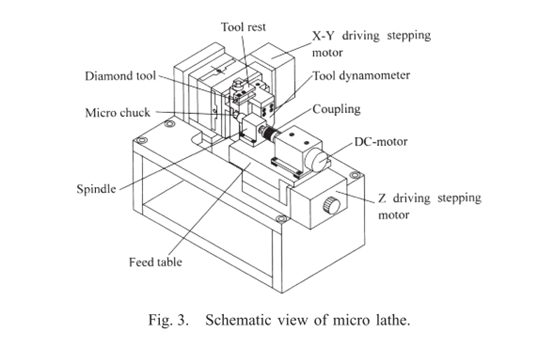 Tool rest
X-Y driving stepping motor
Diamond tool
Tool dynamometer
Micro chuck
Coupling
DC-motor
Spindle
Z driving stepping motor
Feed table

Fig. 3. Schematic view of micro lathe.