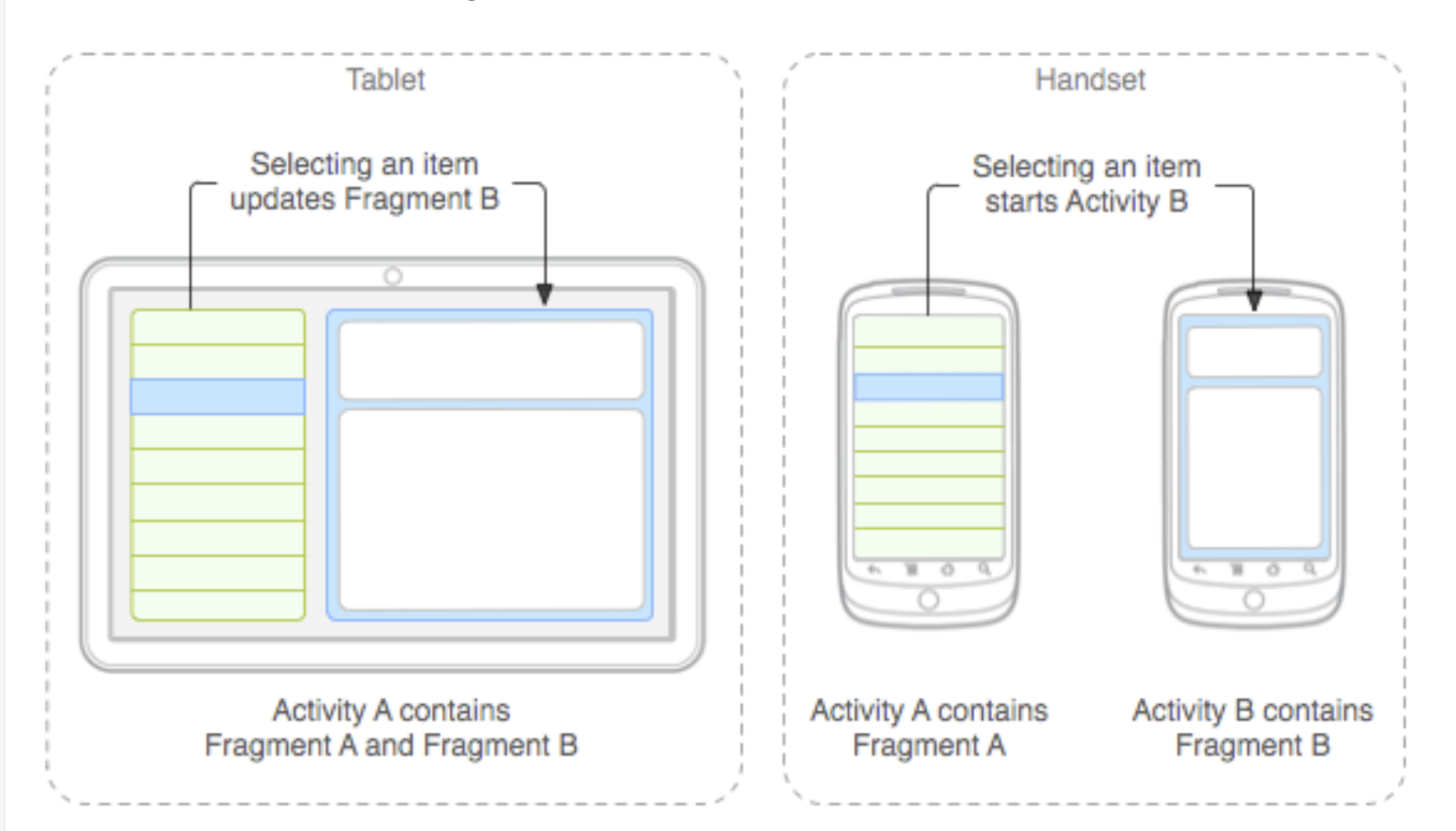 Tablet

Selecting an item updates Fragment B

Activity A contains Fragment A and Fragment B

Handset

Selecting an item starts Activity B

Activity A contains Fragment A

Activity B contains Fragment B