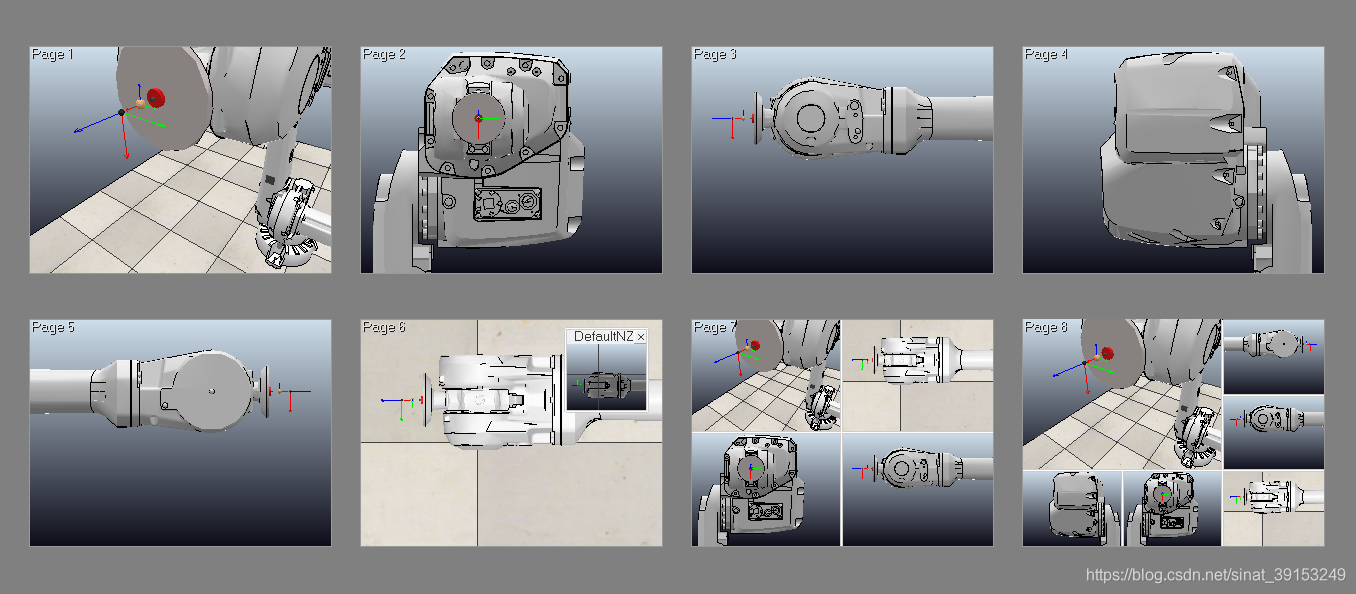 Page 1

Page 2

Page 3

Page 4

Page 5

Page 6

DefaultNZ ×

Page 7

Page 8

https://blog.csdn.net/sinat_39153249