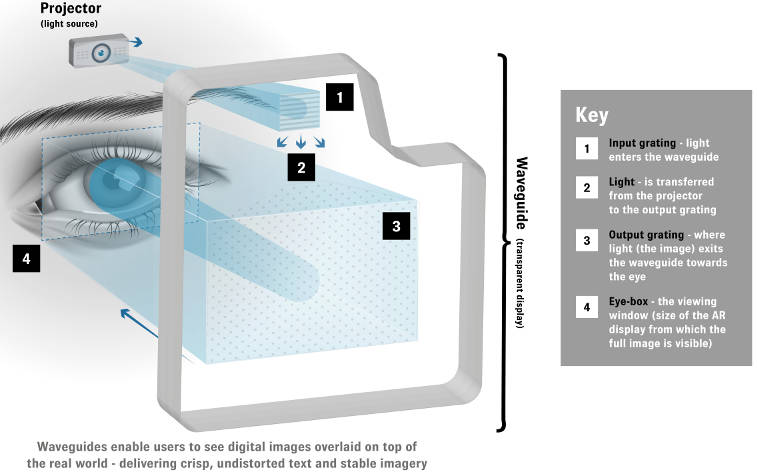 Projector
(light source)

1

2

3

4

Waveguide (transparent display)

Key

1 Input grating - light enters the waveguide

2 Light - is transferred from the projector to the output grating

3 Output grating - where light (the image) exits the waveguide towards the eye

4 Eye-box - the viewing window (size of the AR display from which the full image is visible)

Waveguides enable users to see digital images overlaid on top of the real world - delivering crisp, undistorted text and stable imagery