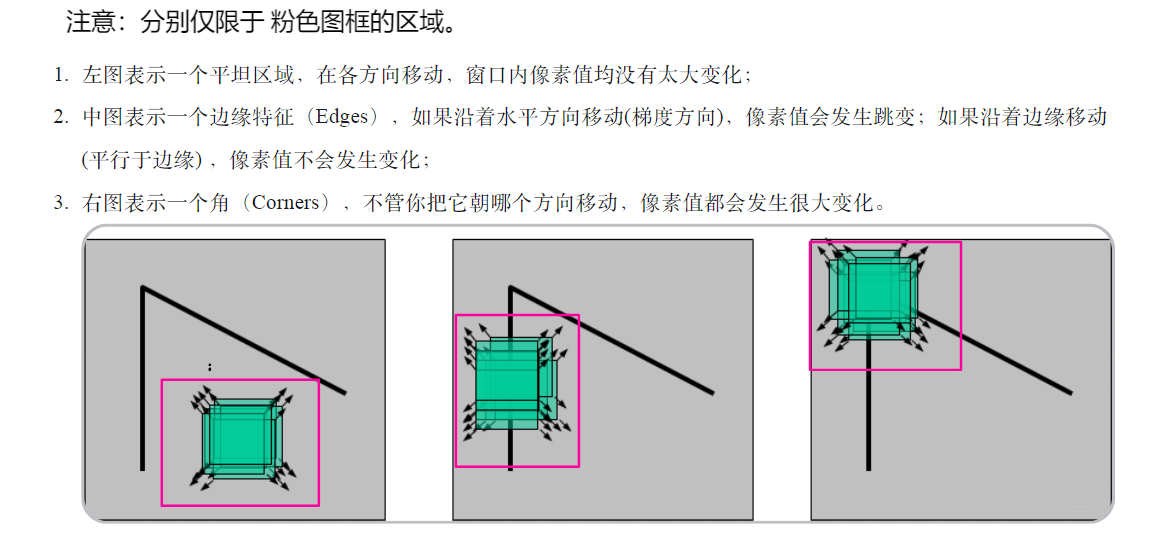 注意：分别仅限于 粉色图框的区域。

1. 左图表示一个平坦区域，在各方向移动，窗口内像素值均没有太大变化；

2. 中图表示一个边缘特征（Edges），如果沿着水平方向移动(梯度方向)，像素值会发生跳变；如果沿着边缘移动(平行于边缘)，像素值不会发生变化；

3. 右图表示一个角（Corners），不管你把它朝哪个方向移动，像素值都会发生很大变化。