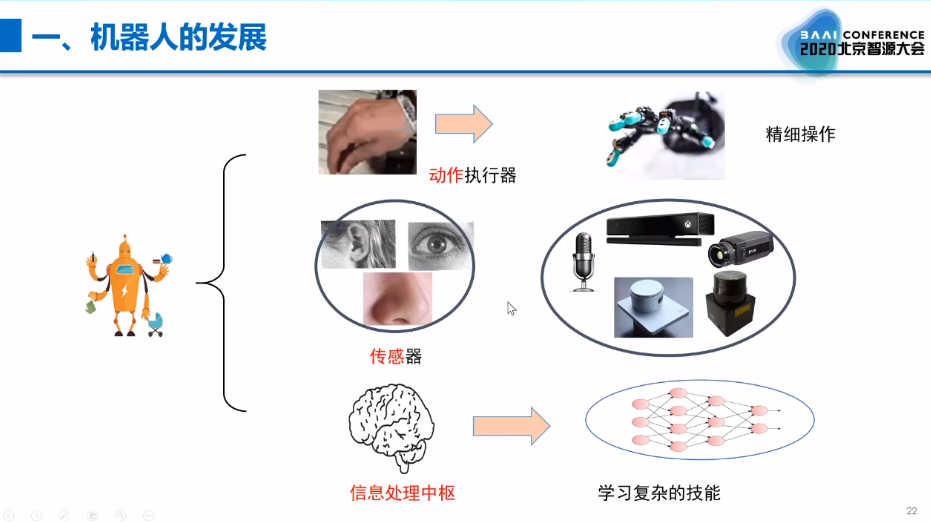 一、机器人的发展

BAAI CONFERENCE
2020北京智源大会

动作执行器

精细操作

传感器

信息处理中枢

学习复杂的技能

22