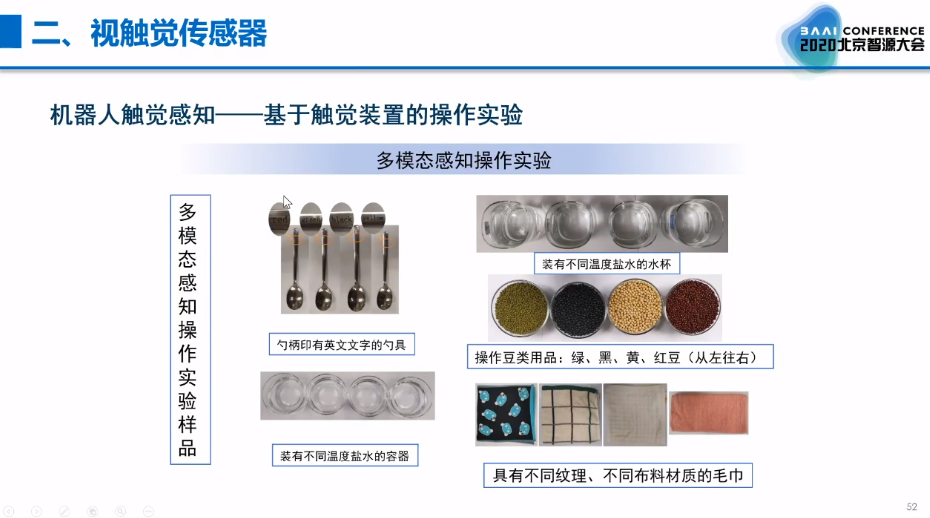 二、视触觉传感器

BAAI CONFERENCE
2020北京智源大会

机器人触觉感知——基于触觉装置的操作实验

多模态感知操作实验

多模态感知操作实验样品

勺柄印有英文文字的勺具

装有不同温度盐水的容器

装有不同温度盐水的水杯

操作豆类用品：绿、黑、黄、红豆（从左往右）

具有不同纹理、不同布料材质的毛巾

52