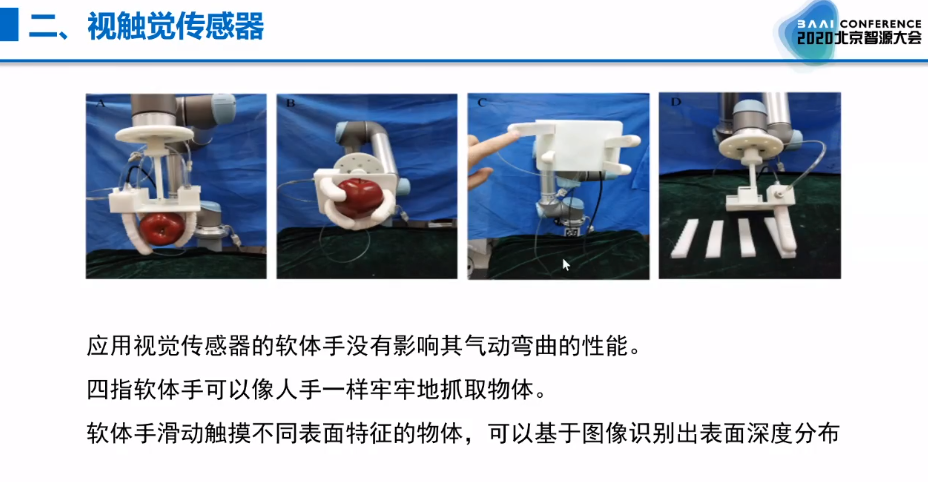 二、视触觉传感器

BAAI CONFERENCE
2020北京智源大会

A

B

C

D

应用视觉传感器的软体手没有影响其气动弯曲的性能。

四指软体手可以像人手一样牢牢地抓取物体。

软体手滑动触摸不同表面特征的物体，可以基于图像识别出表面深度分布