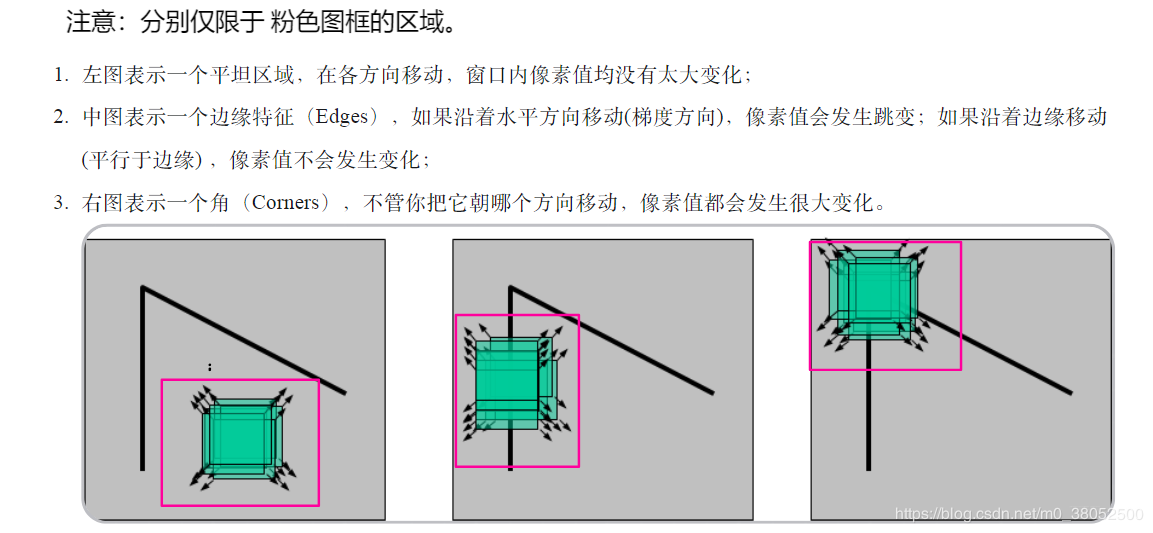 注意：分别仅限于 粉色图框的区域。

1. 左图表示一个平坦区域，在各方向移动，窗口内像素值均没有太大变化；

2. 中图表示一个边缘特征（Edges），如果沿着水平方向移动(梯度方向)，像素值会发生跳变；如果沿着边缘移动(平行于边缘)，像素值不会发生变化；

3. 右图表示一个角（Corners），不管你把它朝哪个方向移动，像素值都会发生很大变化。

https://blog.csdn.net/m0_38052500