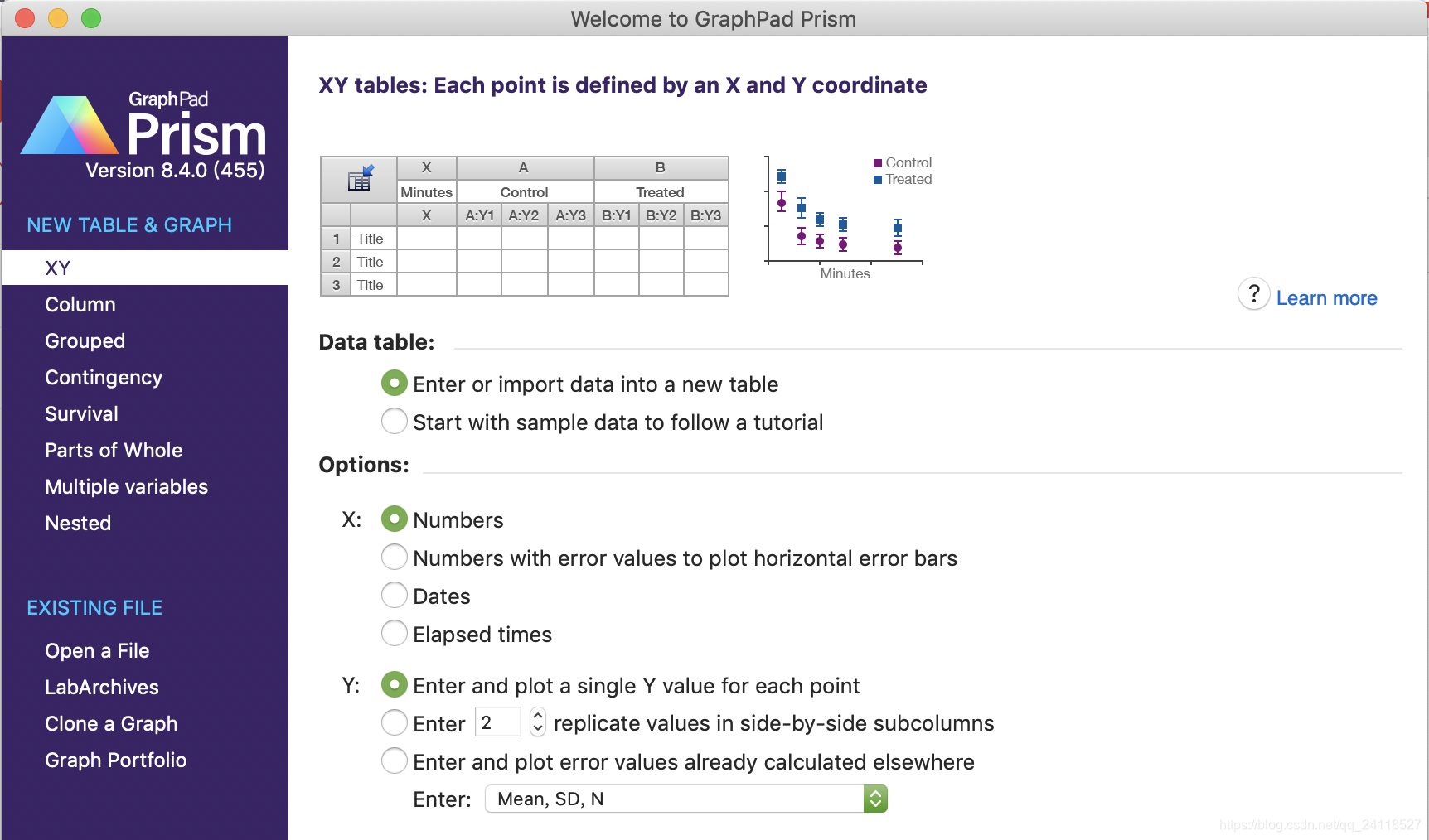 Welcome to GraphPad Prism

GraphPad
Prism
Version 8.4.0 (455)

NEW TABLE & GRAPH

XY
Column
Grouped
Contingency
Survival
Parts of Whole
Multiple variables
Nested

EXISTING FILE

Open a File
LabArchives
Clone a Graph
Graph Portfolio

XY tables: Each point is defined by an X and Y coordinate

| | | X | A | | | B | | |
|---|---|---|---|---|---|---|---|---|
| | | Minutes | Control | | | Treated | | |
| | | X | A:Y1 | A:Y2 | A:Y3 | B:Y1 | B:Y2 | B:Y3 |
| 1 | Title | | | | | | | |
| 2 | Title | | | | | | | |
| 3 | Title | | | | | | | |

Control
Treated
Minutes

? Learn more

Data table:

Enter or import data into a new table
Start with sample data to follow a tutorial

Options:

X: Numbers
Numbers with error values to plot horizontal error bars
Dates
Elapsed times

Y: Enter and plot a single Y value for each point
Enter 2 replicate values in side-by-side subcolumns
Enter and plot error values already calculated elsewhere
Enter: Mean, SD, N

https://blog.csdn.net/qq_24118527