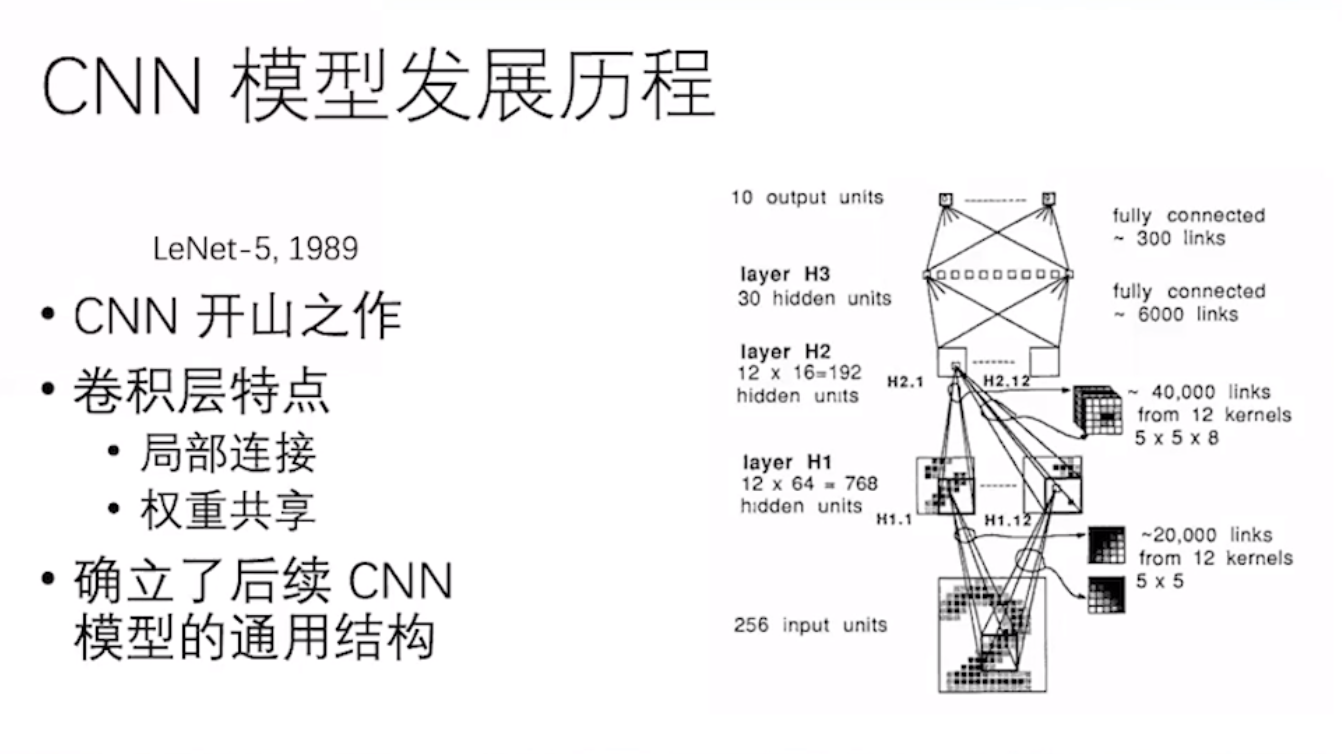 CNN 模型发展历程

LeNet-5, 1989

• CNN 开山之作
• 卷积层特点
  • 局部连接
  • 权重共享
• 确立了后续 CNN 模型的通用结构

10 output units

fully connected
~ 300 links

layer H3
30 hidden units

fully connected
~ 6000 links

layer H2
12 x 16=192
hidden units

H2.1

H2.12

~ 40,000 links
from 12 kernels
5 x 5 x 8

layer H1
12 x 64 = 768
hidden units

H1.1

H1.12

~20,000 links
from 12 kernels
5 x 5

256 input units