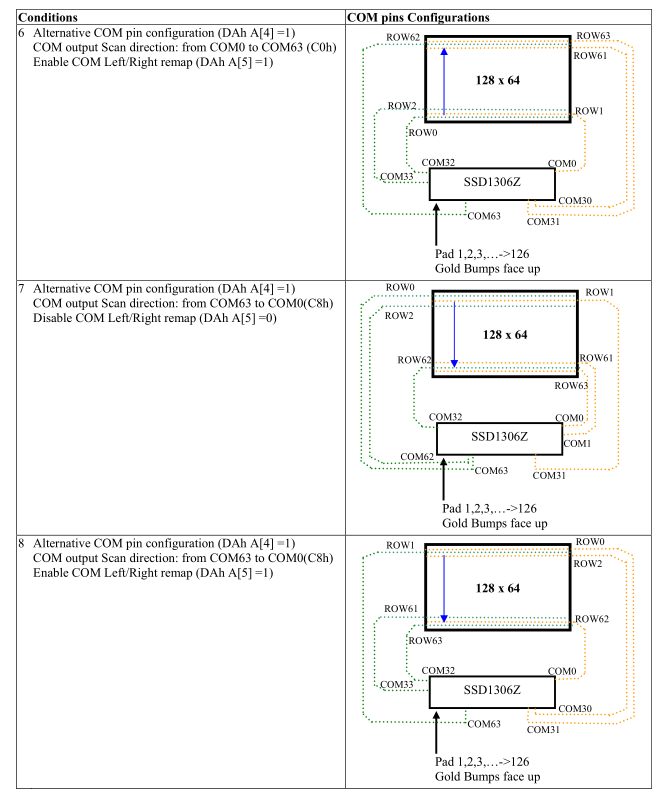 | Conditions | COM pins Configurations |
|---|---|
| 6 Alternative COM pin configuration (DAh A[4] =1) COM output Scan direction: from COM0 to COM63 (C0h) Enable COM Left/Right remap (DAh A[5] =1) | ROW62 ROW63 ROW61 128 x 64 ROW2 ROW1 ROW0 COM32 COM0 COM33 SSD1306Z COM30 COM63 COM31 Pad 1,2,3,…->126 Gold Bumps face up |
| 7 Alternative COM pin configuration (DAh A[4] =1) COM output Scan direction: from COM63 to COM0(C8h) Disable COM Left/Right remap (DAh A[5] =0) | ROW0 ROW1 ROW2 128 x 64 ROW62 ROW61 ROW63 COM32 COM0 SSD1306Z COM1 COM62 COM63 COM31 Pad 1,2,3,…->126 Gold Bumps face up |
| 8 Alternative COM pin configuration (DAh A[4] =1) COM output Scan direction: from COM63 to COM0(C8h) Enable COM Left/Right remap (DAh A[5] =1) | ROW1 ROW0 ROW2 128 x 64 ROW61 ROW62 ROW63 COM32 COM0 COM33 SSD1306Z COM30 COM63 COM31 Pad 1,2,3,…->126 Gold Bumps face up |