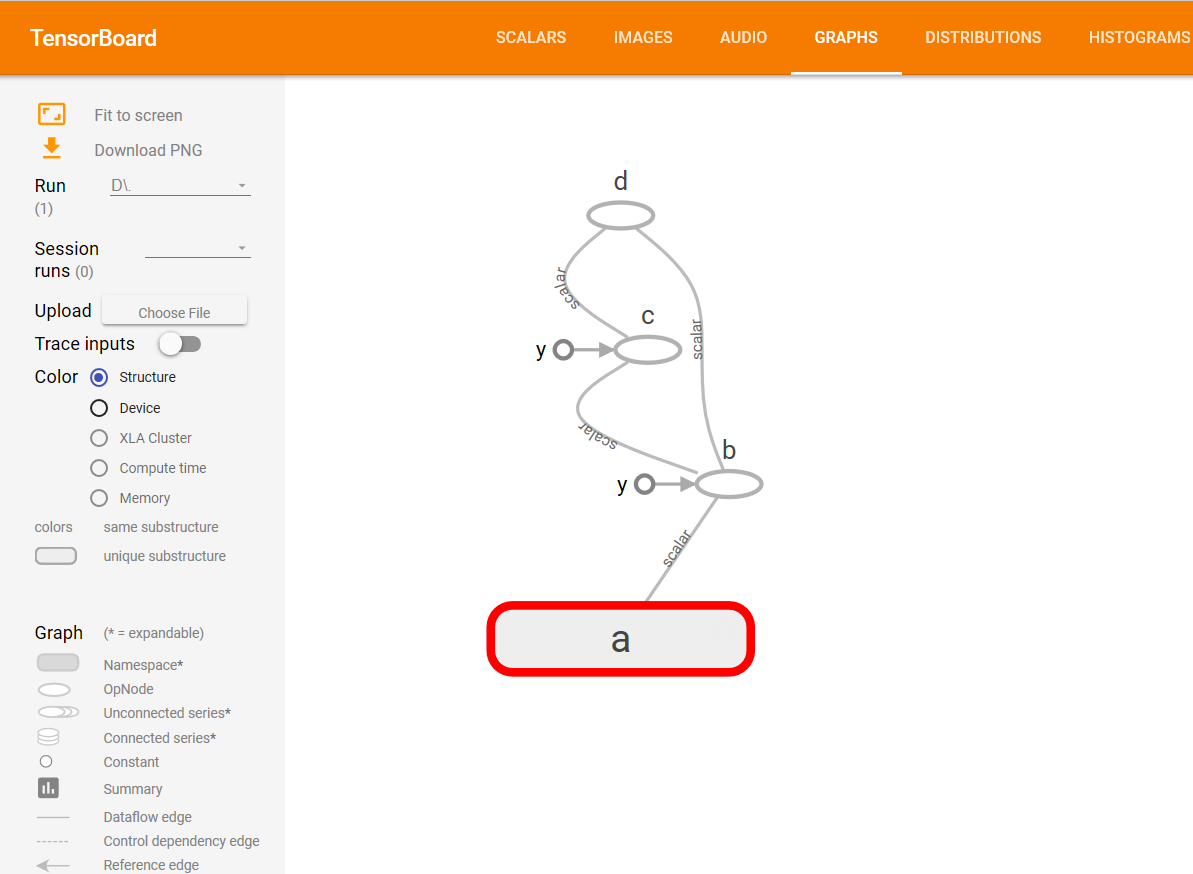 TensorBoard

SCALARS IMAGES AUDIO GRAPHS DISTRIBUTIONS HISTOGRAMS

Fit to screen
Download PNG
Run (1) D\.
Session runs (0)
Upload Choose File
Trace inputs
Color
Structure
Device
XLA Cluster
Compute time
Memory
colors same substructure
unique substructure

Graph (* = expandable)
Namespace*
OpNode
Unconnected series*
Connected series*
Constant
Summary
Dataflow edge
Control dependency edge
Reference edge

d
scalar
scalar
c
y
scalar
b
y
scalar
a