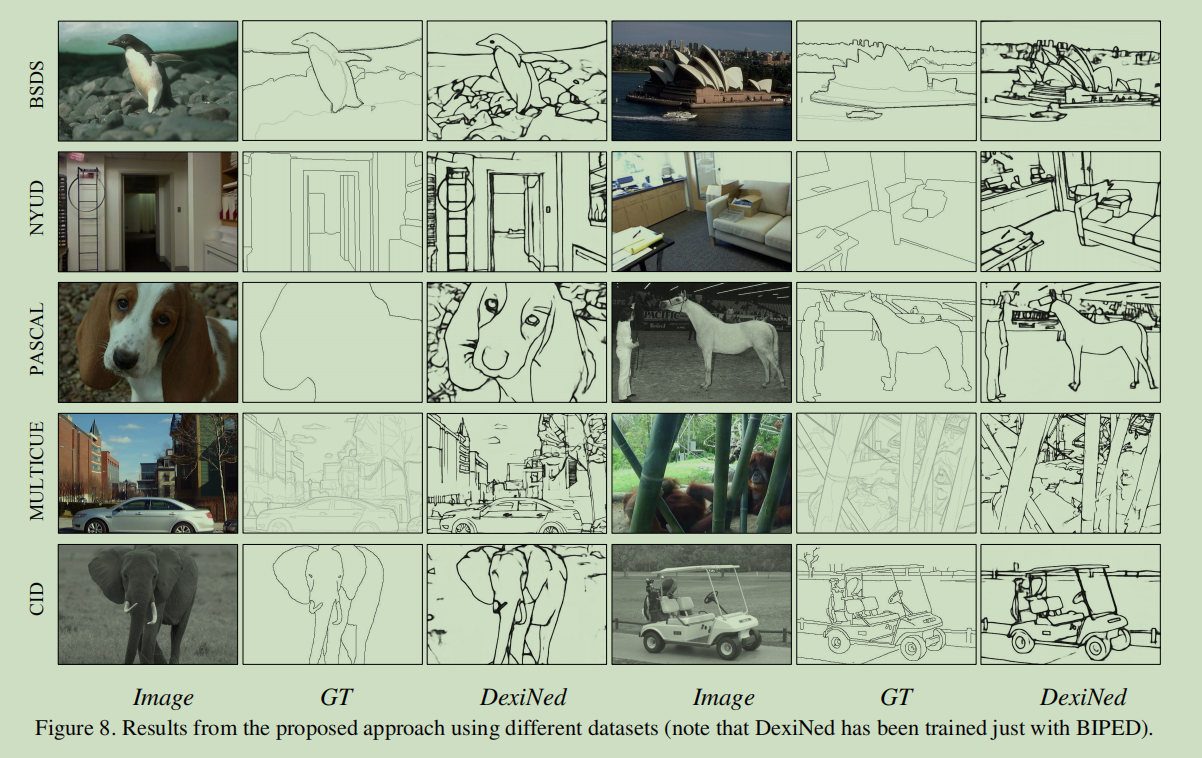 BSDS

NYUD

PASCAL

MULTICUE

CID

Image GT DexiNed Image GT DexiNed

Figure 8. Results from the proposed approach using different datasets (note that DexiNed has been trained just with BIPED).