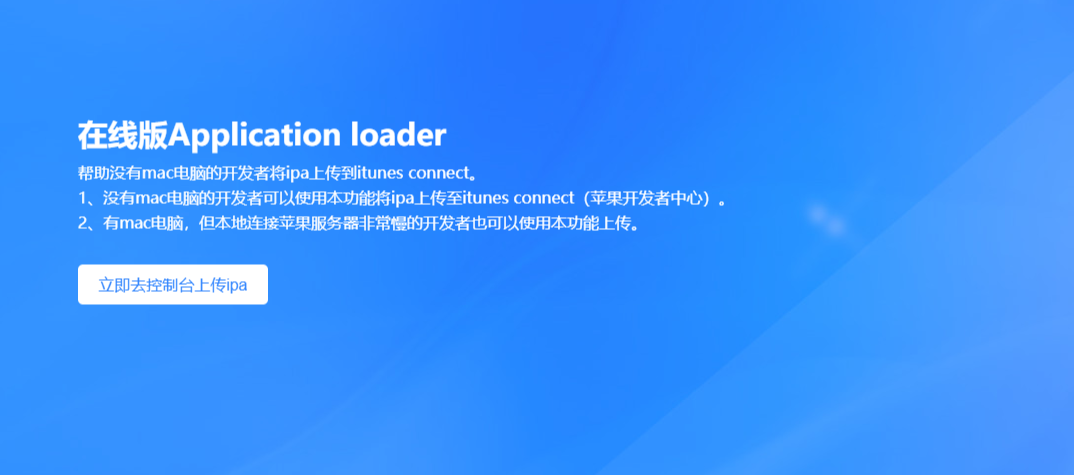 在线版Application loader

帮助没有mac电脑的开发者将ipa上传到itunes connect。
1、没有mac电脑的开发者可以使用本功能将ipa上传至itunes connect（苹果开发者中心）。
2、有mac电脑，但本地连接苹果服务器非常慢的开发者也可以使用本功能上传。

立即去控制台上传ipa