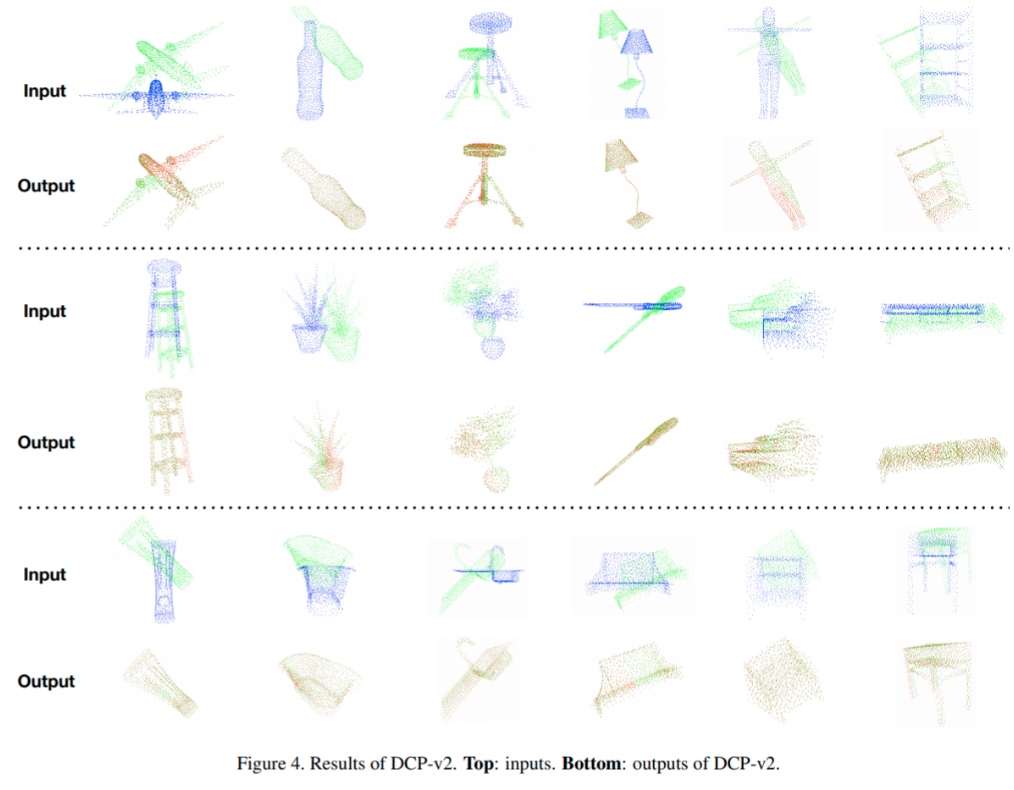 Input

Output

Input

Output

Input

Output

Figure 4. Results of DCP-v2. **Top**: inputs. **Bottom**: outputs of DCP-v2.