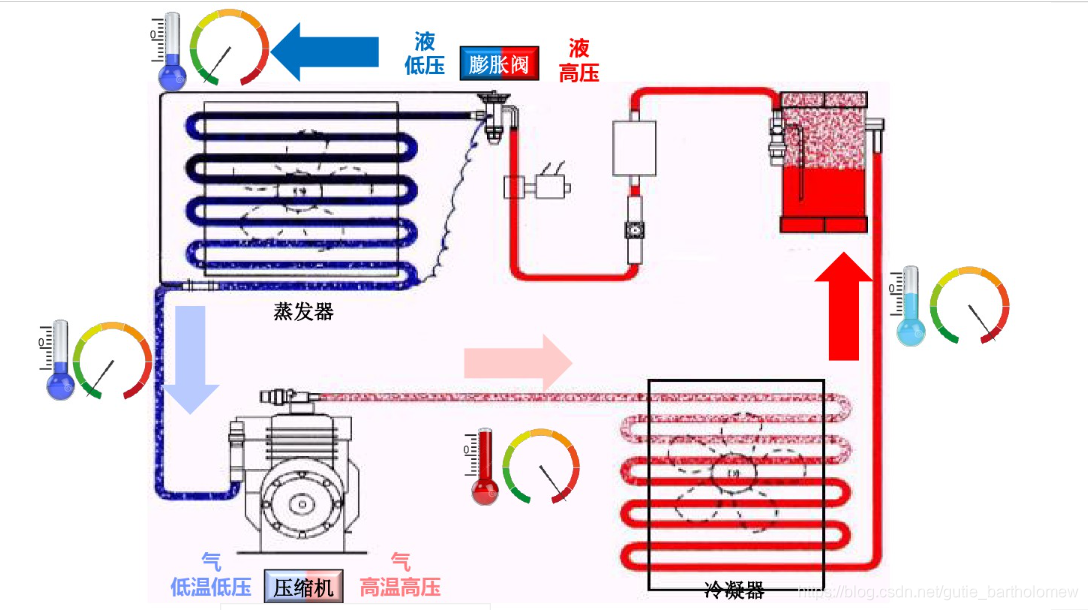 液
低压
膨胀阀
液
高压
蒸发器
气
低温低压
压缩机
气
高温高压
冷凝器
https://blog.csdn.net/gutie_bartholomew