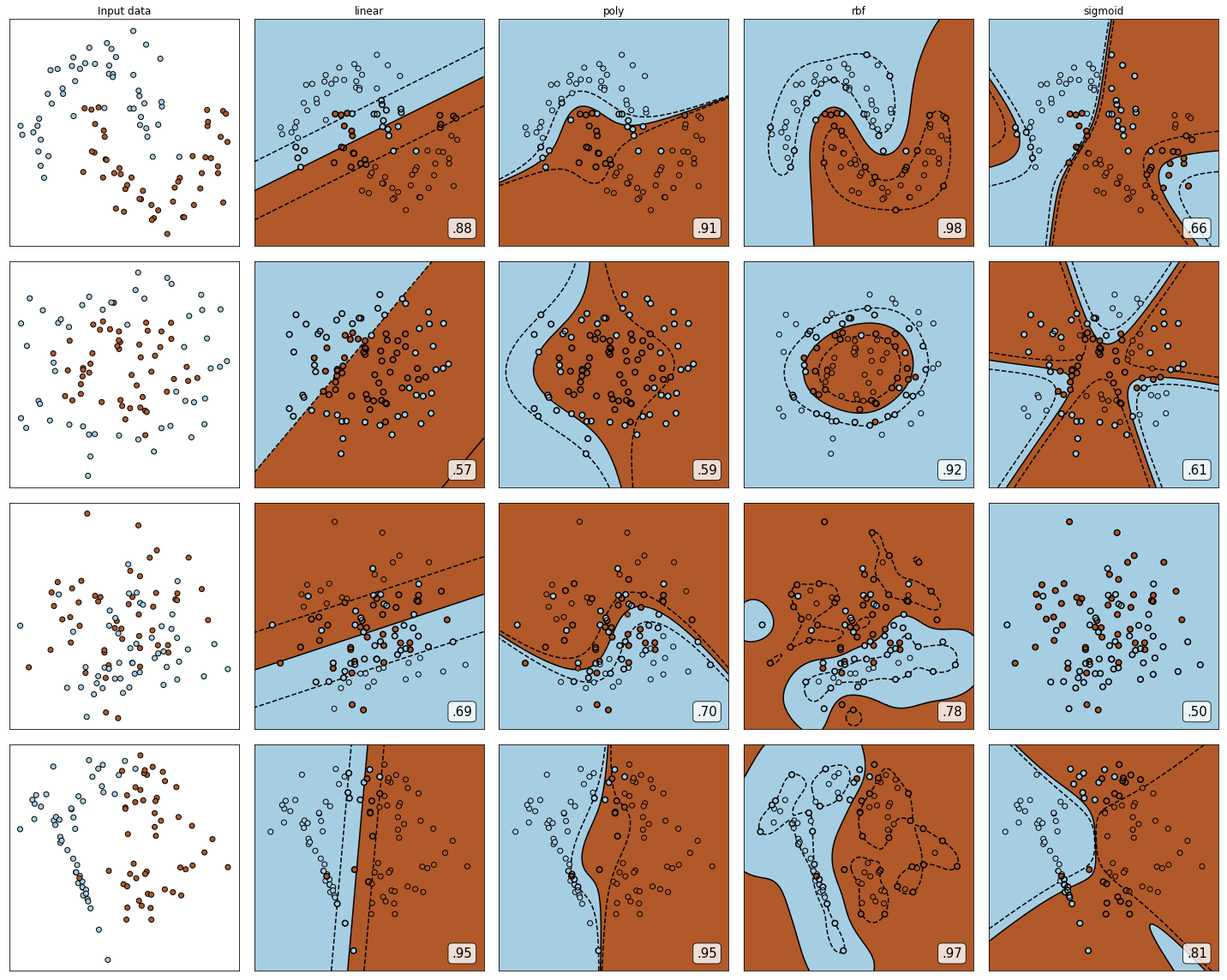 Input data

linear

poly

rbf

sigmoid

.88

.91

.98

.66

.57

.59

.92

.61

.69

.70

.78

.50

.95

.95

.97

.81