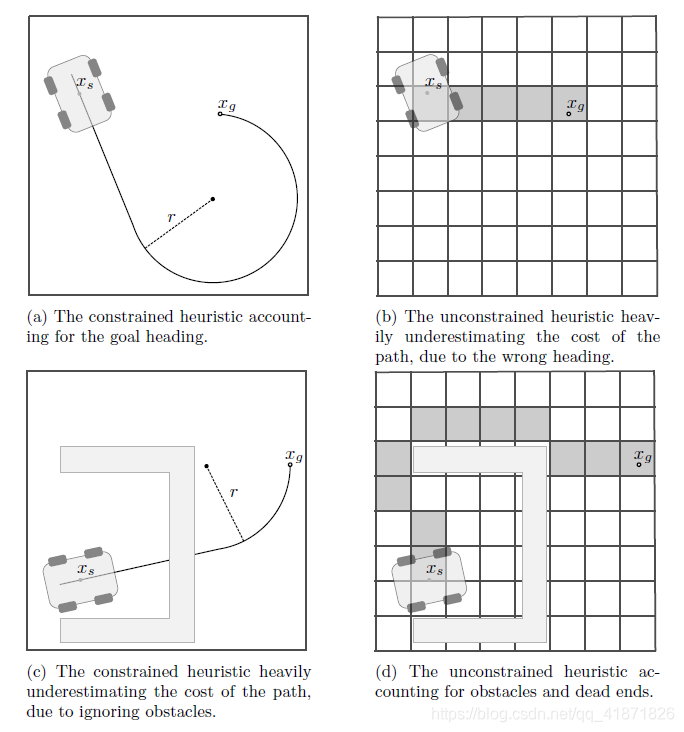 $x_s$

$x_g$

$r$

(a) The constrained heuristic accounting for the goal heading.

$x_s$

$x_g$

(b) The unconstrained heuristic heavily underestimating the cost of the path, due to the wrong heading.

$x_g$

$r$

$x_s$

(c) The constrained heuristic heavily underestimating the cost of the path, due to ignoring obstacles.

$x_g$

$x_s$

(d) The unconstrained heuristic accounting for obstacles and dead ends.

https://blog.csdn.net/qq_41871826