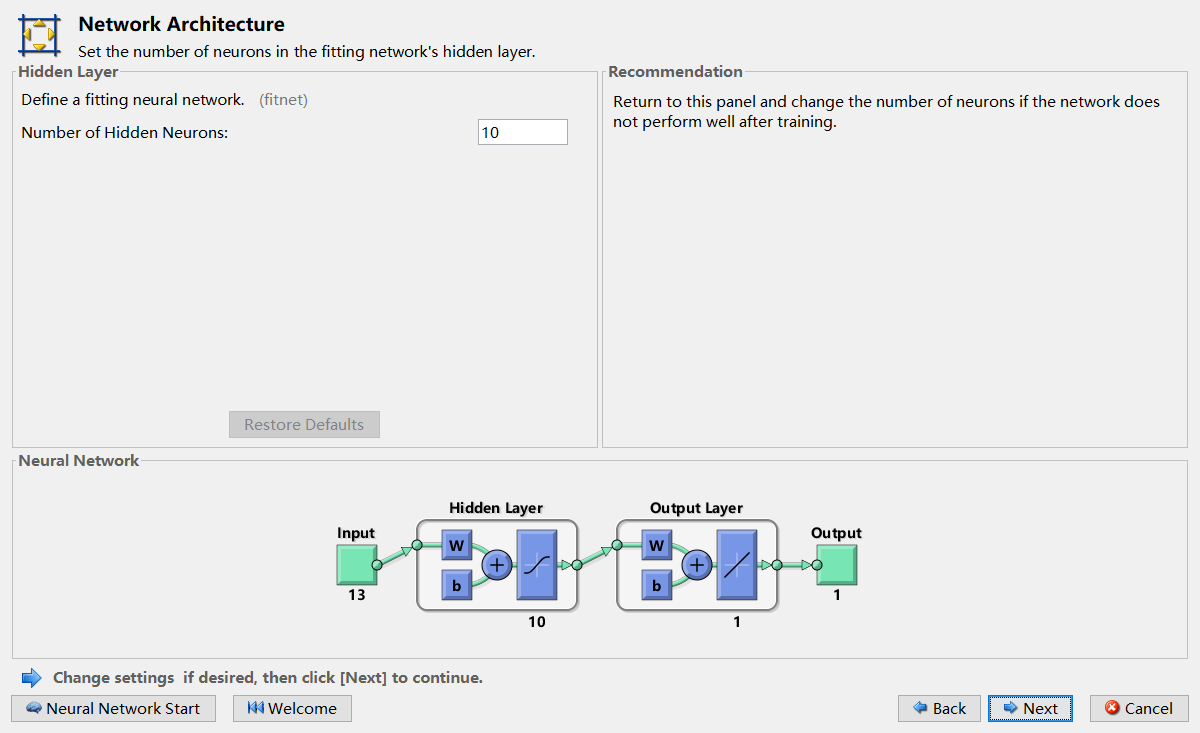 Network Architecture
Set the number of neurons in the fitting network's hidden layer.

Hidden Layer
Define a fitting neural network. (fitnet)
Number of Hidden Neurons: 10

Restore Defaults

Recommendation
Return to this panel and change the number of neurons if the network does not perform well after training.

Neural Network
Input
13
Hidden Layer
W
b
+
10
Output Layer
W
b
+
1
Output
1

Change settings if desired, then click [Next] to continue.

Neural Network Start
Welcome
Back
Next
Cancel