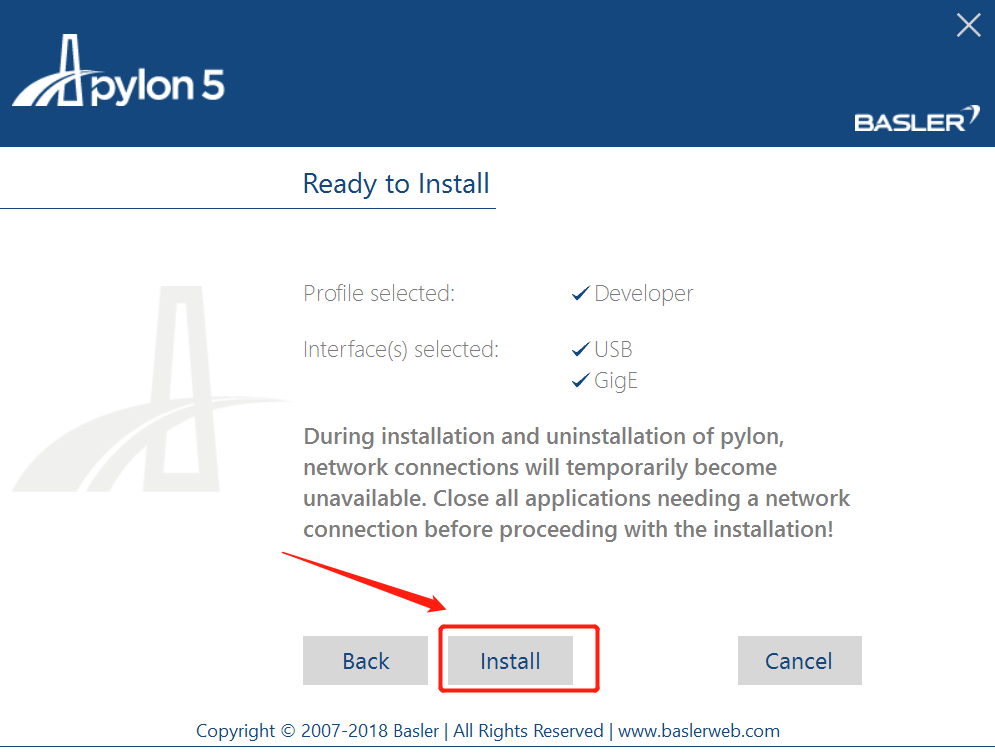 pylon 5

BASLER

Ready to Install

Profile selected: ✓ Developer

Interface(s) selected: ✓ USB
✓ GigE

During installation and uninstallation of pylon, network connections will temporarily become unavailable. Close all applications needing a network connection before proceeding with the installation!

Back

Install

Cancel

Copyright © 2007-2018 Basler | All Rights Reserved | www.baslerweb.com