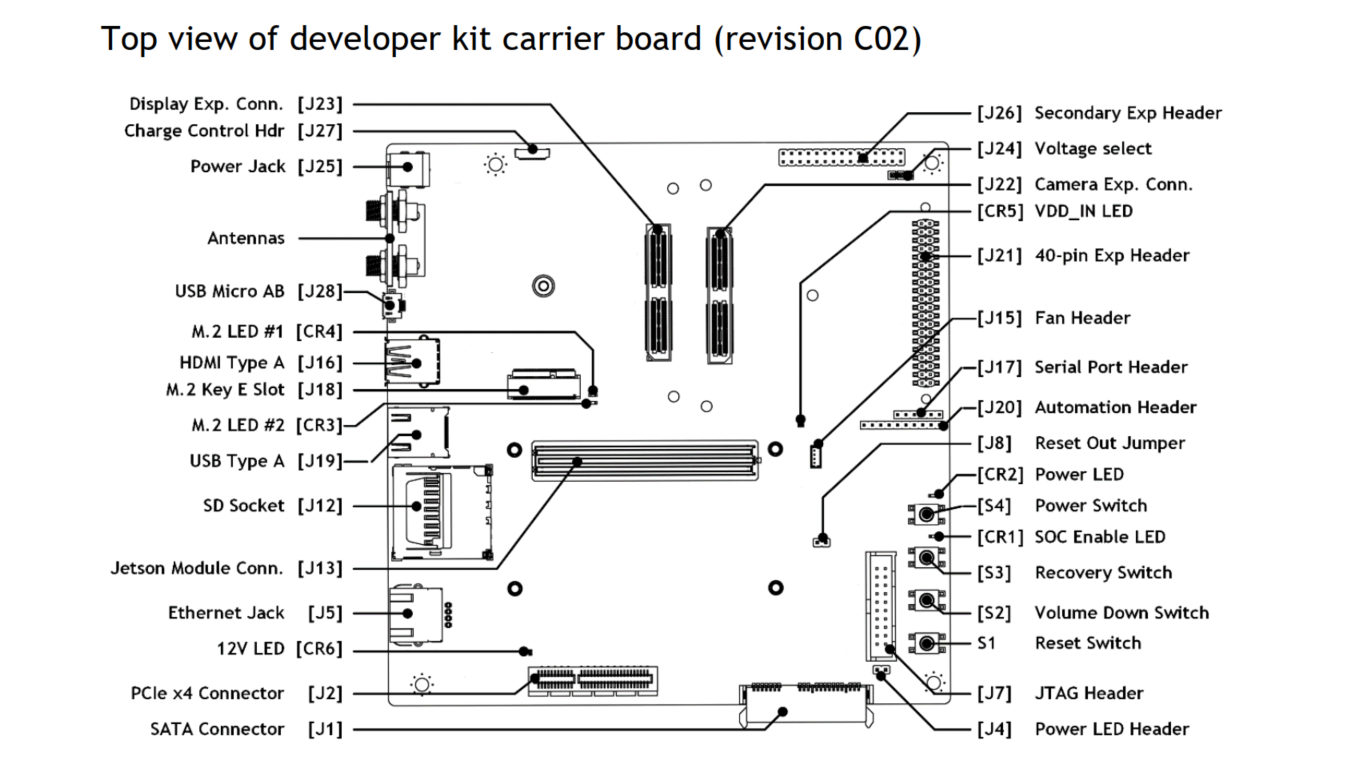 Top view of developer kit carrier board (revision C02)

Display Exp. Conn. [J23]
Charge Control Hdr [J27]
Power Jack [J25]
Antennas
USB Micro AB [J28]
M.2 LED #1 [CR4]
HDMI Type A [J16]
M.2 Key E Slot [J18]
M.2 LED #2 [CR3]
USB Type A [J19]
SD Socket [J12]
Jetson Module Conn. [J13]
Ethernet Jack [J5]
12V LED [CR6]
PCIe x4 Connector [J2]
SATA Connector [J1]

[J26] Secondary Exp Header
[J24] Voltage select
[J22] Camera Exp. Conn.
[CR5] VDD_IN LED
[J21] 40-pin Exp Header
[J15] Fan Header
[J17] Serial Port Header
[J20] Automation Header
[J8] Reset Out Jumper
[CR2] Power LED
[S4] Power Switch
[CR1] SOC Enable LED
[S3] Recovery Switch
[S2] Volume Down Switch
S1 Reset Switch
[J7] JTAG Header
[J4] Power LED Header