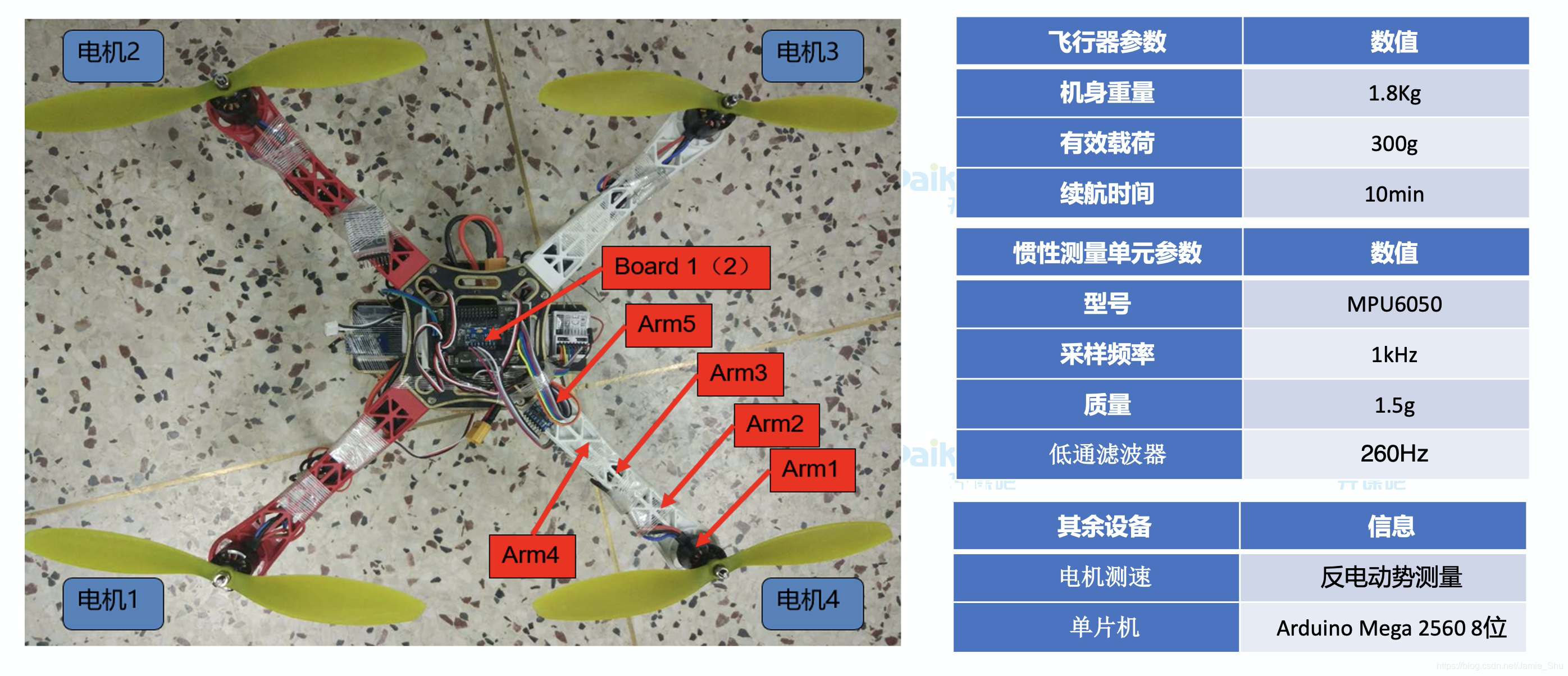 电机2

电机3

Board 1（2）

Arm5

Arm3

Arm2

Arm1

Arm4

电机1

电机4

| 飞行器参数 | 数值 |
|---|---|
| 机身重量 | 1.8Kg |
| 有效载荷 | 300g |
| 续航时间 | 10min |

| 惯性测量单元参数 | 数值 |
|---|---|
| 型号 | MPU6050 |
| 采样频率 | 1kHz |
| 质量 | 1.5g |
| 低通滤波器 | 260Hz |

| 其余设备 | 信息 |
|---|---|
| 电机测速 | 反电动势测量 |
| 单片机 | Arduino Mega 2560 8位 |

https://blog.csdn.net/Jamie_Shu