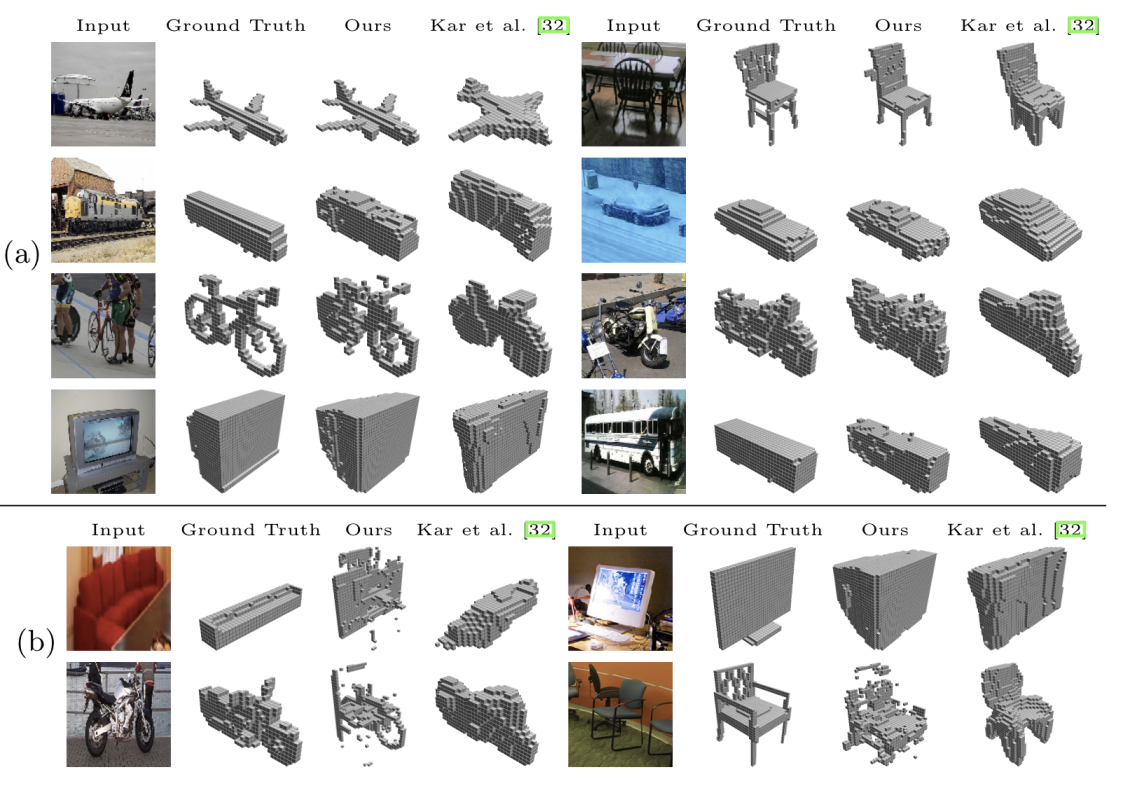 Input Ground Truth Ours Kar et al. [32] Input Ground Truth Ours Kar et al. [32]

(a)

Input Ground Truth Ours Kar et al. [32] Input Ground Truth Ours Kar et al. [32]

(b)