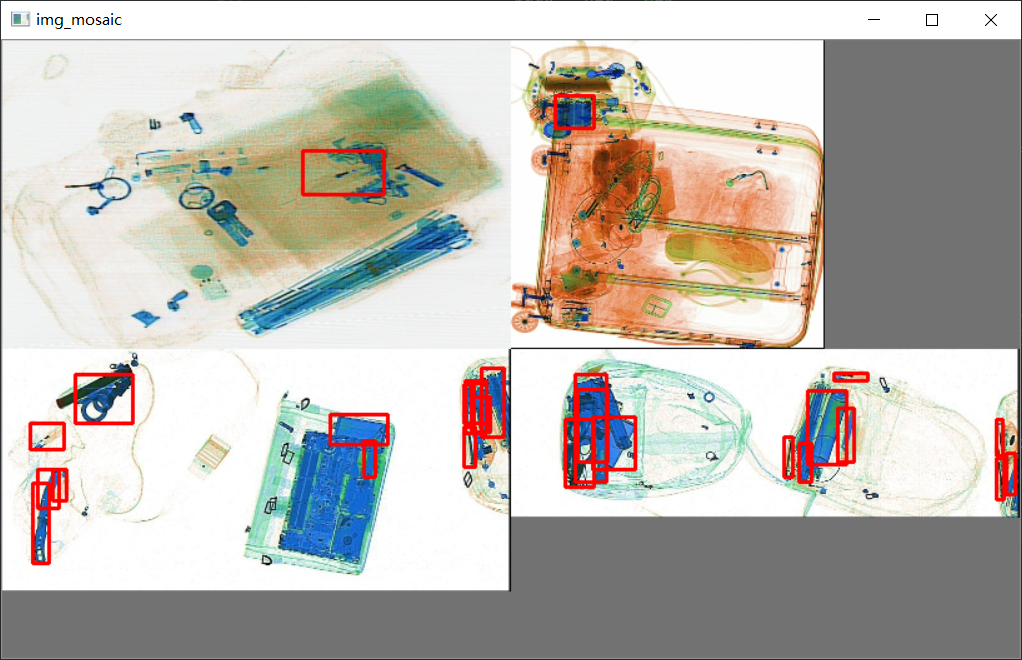 img_mosaic