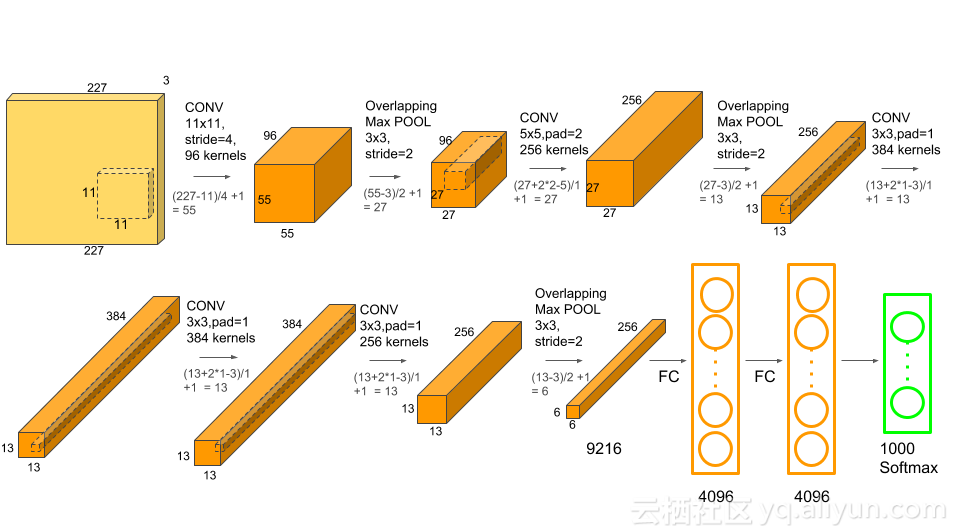 227
3
11
11
227
CONV
11x11,
stride=4,
96 kernels
(227-11)/4 +1
= 55
96
55
55
Overlapping
Max POOL
3x3,
stride=2
(55-3)/2 +1
= 27
96
27
27
CONV
5x5,pad=2
256 kernels
(27+2*2-5)/1
+1 = 27
256
27
27
Overlapping
Max POOL
3x3,
stride=2
(27-3)/2 +1
= 13
256
13
13
CONV
3x3,pad=1
384 kernels
(13+2*1-3)/1
+1 = 13

384
13
13
CONV
3x3,pad=1
384 kernels
(13+2*1-3)/1
+1 = 13
384
13
13
CONV
3x3,pad=1
256 kernels
(13+2*1-3)/1
+1 = 13
256
13
13
Overlapping
Max POOL
3x3,
stride=2
(13-3)/2 +1
= 6
256
6
6
9216
FC
4096
FC
4096
1000
Softmax
云栖社区 yq.aliyun.com