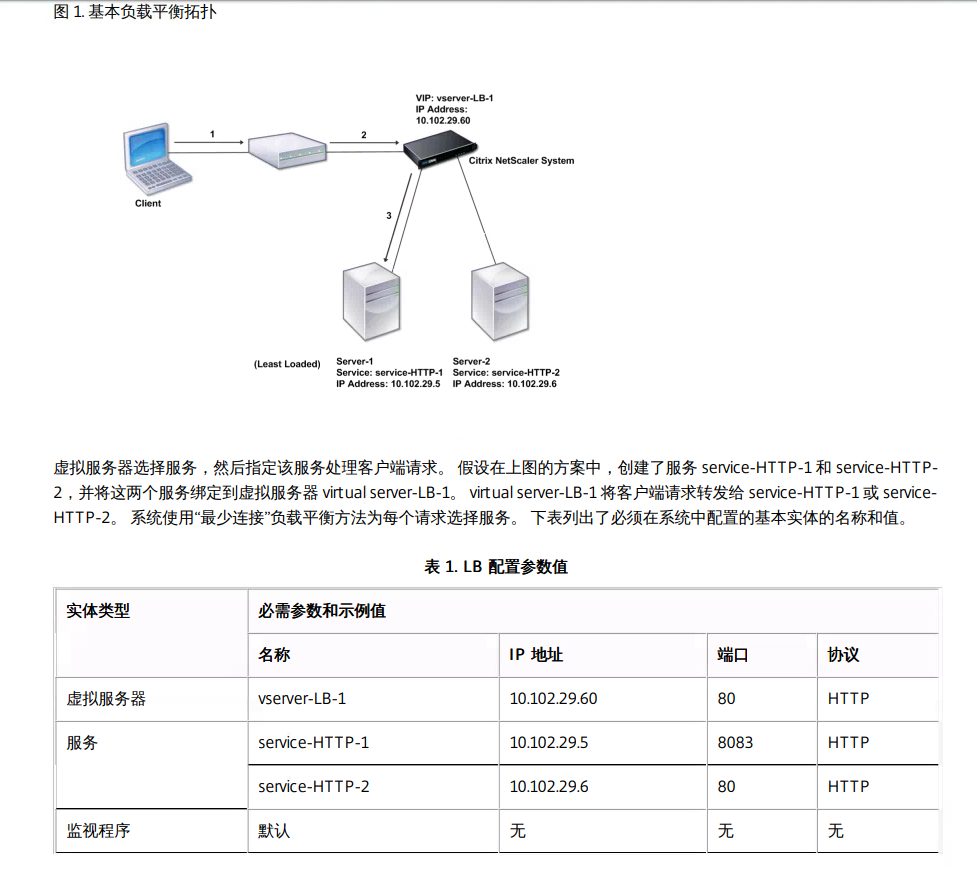 图 1. 基本负载平衡拓扑

VIP: vserver-LB-1
IP Address:
10.102.29.60

1

2

Citrix NetScaler System

Client

3

(Least Loaded)

Server-1
Service: service-HTTP-1
IP Address: 10.102.29.5

Server-2
Service: service-HTTP-2
IP Address: 10.102.29.6

虚拟服务器选择服务，然后指定该服务处理客户端请求。 假设在上图的方案中，创建了服务 service-HTTP-1 和 service-HTTP-2，并将这两个服务绑定到虚拟服务器 virtual server-LB-1。 virtual server-LB-1 将客户端请求转发给 service-HTTP-1 或 service-HTTP-2。 系统使用“最少连接”负载平衡方法为每个请求选择服务。 下表列出了必须在系统中配置的基本实体的名称和值。

表 1. LB 配置参数值

| 实体类型 | 必需参数和示例值 | | | |
|---|---|---|---|---|
| | 名称 | IP 地址 | 端口 | 协议 |
| 虚拟服务器 | vserver-LB-1 | 10.102.29.60 | 80 | HTTP |
| 服务 | service-HTTP-1 | 10.102.29.5 | 8083 | HTTP |
| | service-HTTP-2 | 10.102.29.6 | 80 | HTTP |
| 监视程序 | 默认 | 无 | 无 | 无 |