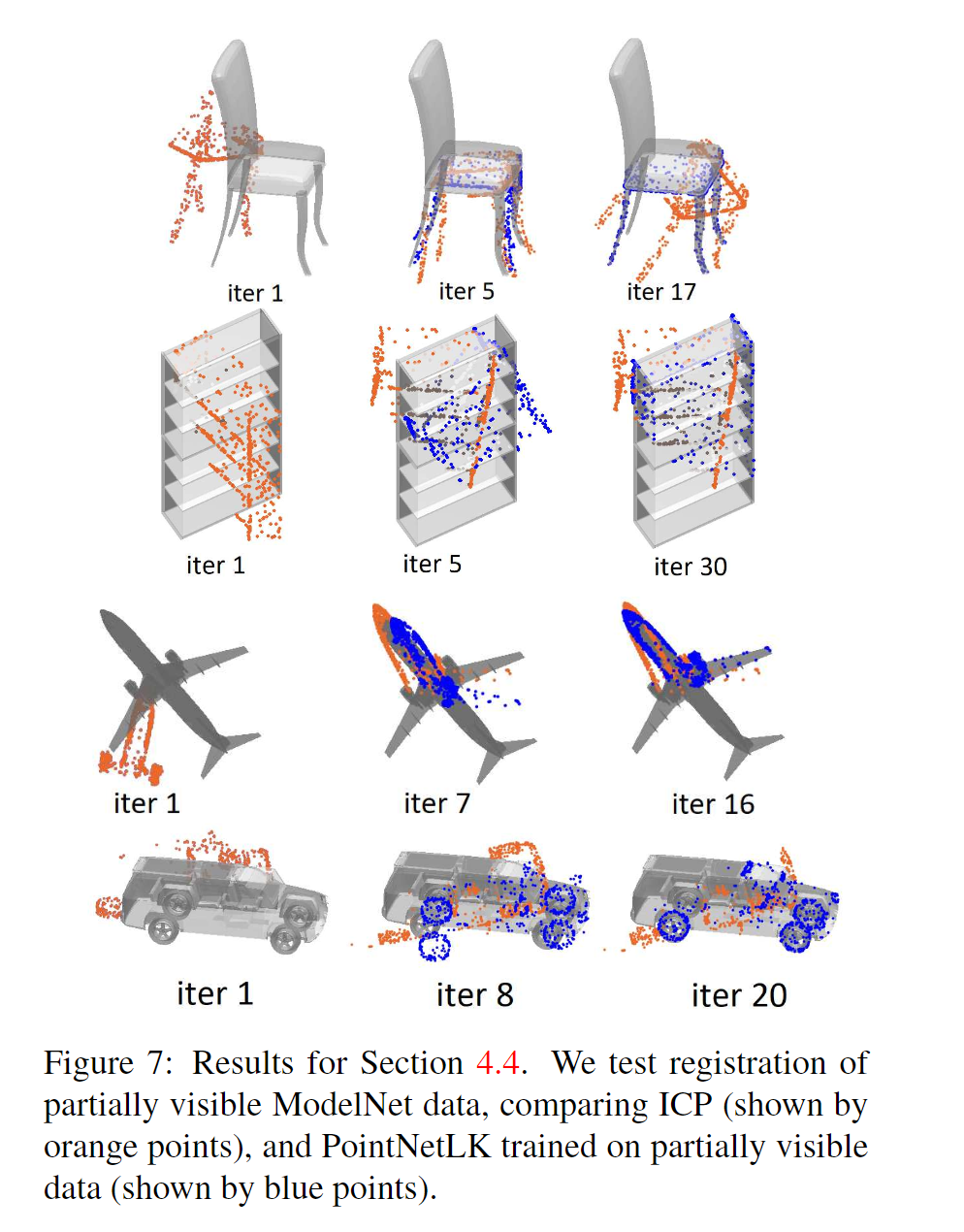 iter 1
iter 5
iter 17

iter 1
iter 5
iter 30

iter 1
iter 7
iter 16

iter 1
iter 8
iter 20

Figure 7: Results for Section 4.4. We test registration of partially visible ModelNet data, comparing ICP (shown by orange points), and PointNetLK trained on partially visible data (shown by blue points).