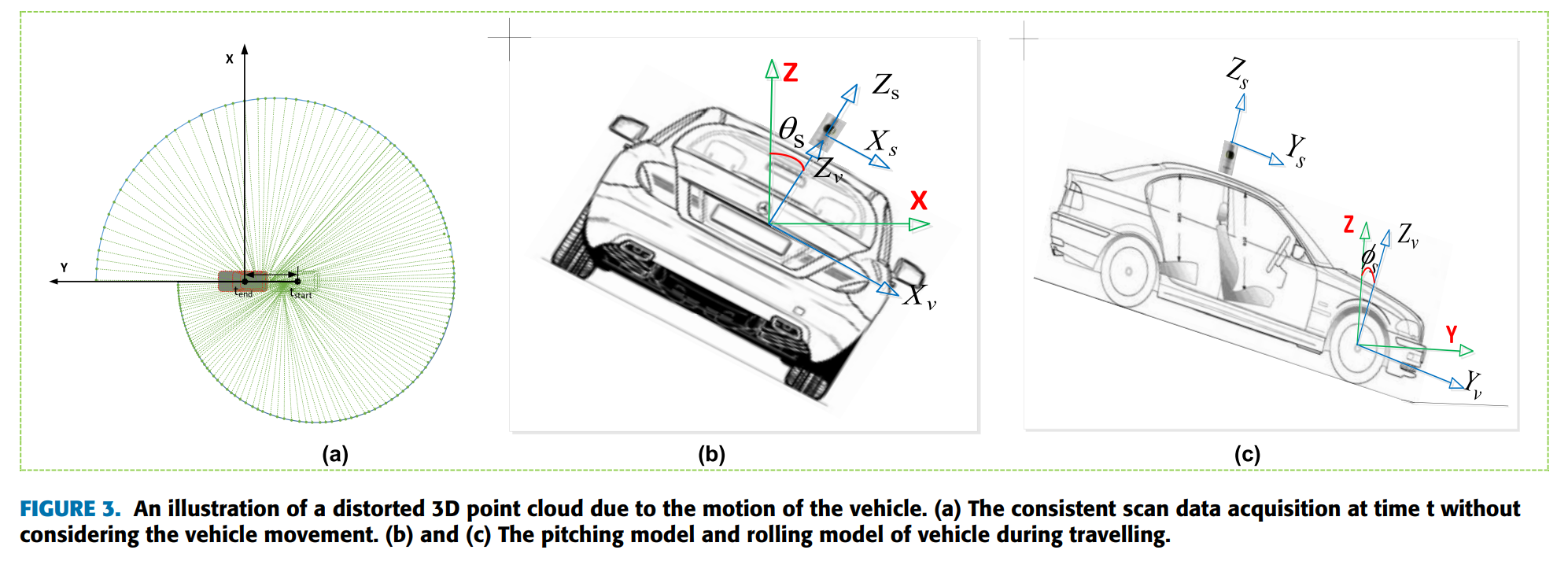 X

Y

$t_{end}$ $t_{start}$

(a)

Z $Z_s$ $\theta_s$ $X_s$ $Z_v$ X $X_v$

(b)

$Z_s$ $Y_s$ Z $Z_v$ $\phi_s$ Y $Y_v$

(c)

FIGURE 3. An illustration of a distorted 3D point cloud due to the motion of the vehicle. (a) The consistent scan data acquisition at time t without considering the vehicle movement. (b) and (c) The pitching model and rolling model of vehicle during travelling.