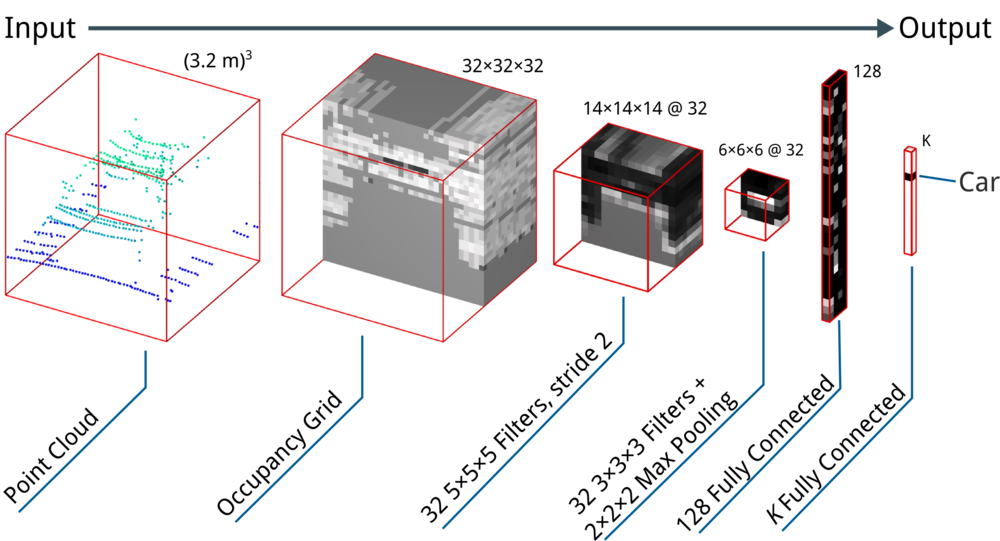 Input

Output

$(3.2\ m)^3$

32×32×32

14×14×14 @ 32

6×6×6 @ 32

128

K

Car

Point Cloud

Occupancy Grid

32 5×5×5 Filters, stride 2

32 3×3×3 Filters + 2×2×2 Max Pooling

128 Fully Connected

K Fully Connected