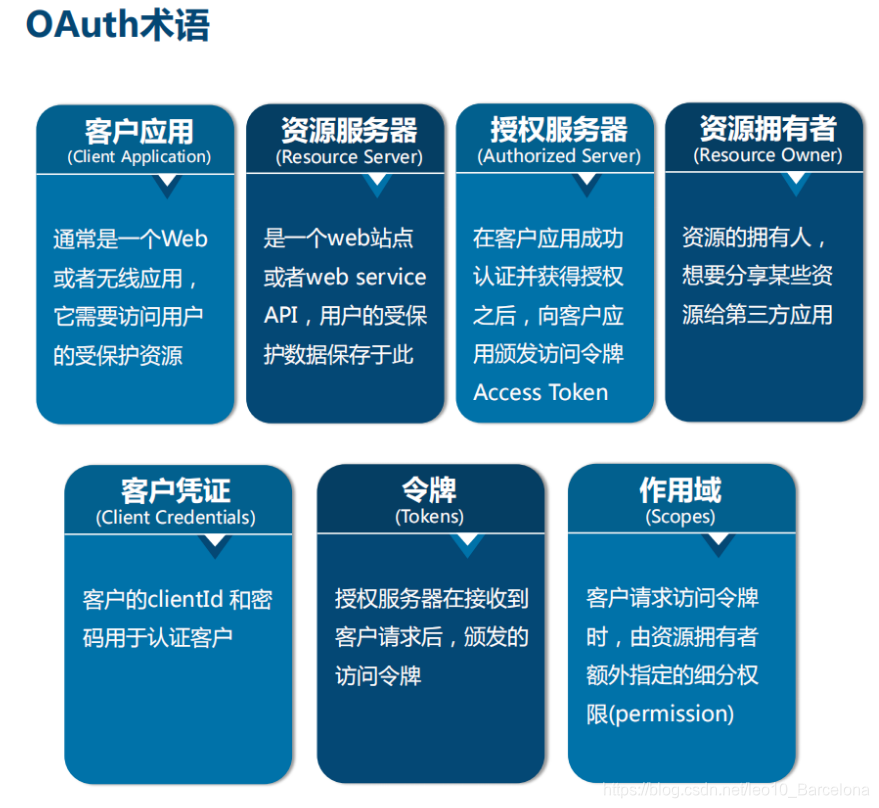 OAuth术语

客户应用
(Client Application)

通常是一个Web或者无线应用，它需要访问用户的受保护资源

资源服务器
(Resource Server)

是一个web站点或者web service API，用户的受保护数据保存于此

授权服务器
(Authorized Server)

在客户应用成功认证并获得授权之后，向客户应用颁发访问令牌Access Token

资源拥有者
(Resource Owner)

资源的拥有人，想要分享某些资源给第三方应用

客户凭证
(Client Credentials)

客户的clientId和密码用于认证客户

令牌
(Tokens)

授权服务器在接收到客户请求后，颁发的访问令牌

作用域
(Scopes)

客户请求访问令牌时，由资源拥有者额外指定的细分权限(permission)

https://blog.csdn.net/leo10_Barcelona