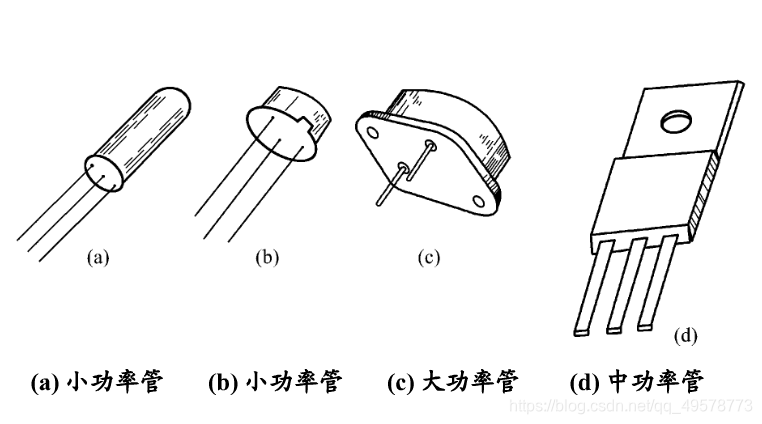 (a)

(b)

(c)

(d)

(a) 小功率管 (b) 小功率管 (c) 大功率管 (d) 中功率管

https://blog.csdn.net/qq_49578773