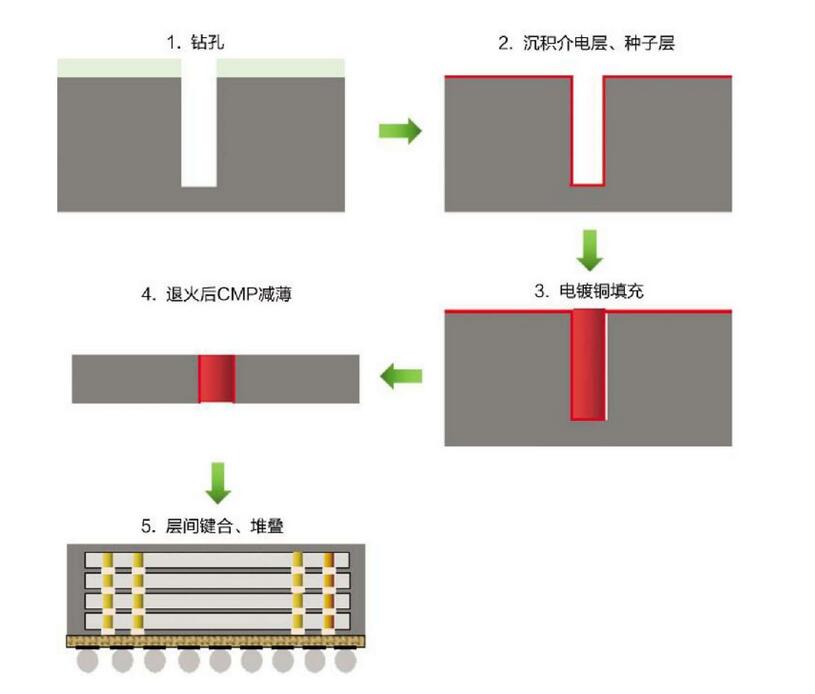 1. 钻孔

2. 沉积介电层、种子层

3. 电镀铜填充

4. 退火后CMP减薄

5. 层间键合、堆叠