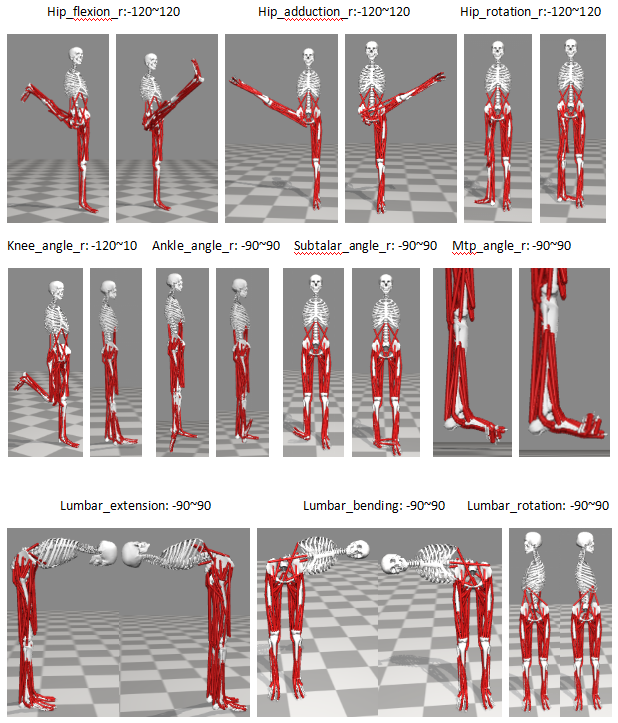 Hip_flexion_r:-120~120 Hip_adduction_r:-120~120 Hip_rotation_r:-120~120

Knee_angle_r: -120~10 Ankle_angle_r: -90~90 Subtalar_angle_r: -90~90 Mtp_angle_r: -90~90

Lumbar_extension: -90~90 Lumbar_bending: -90~90 Lumbar_rotation: -90~90