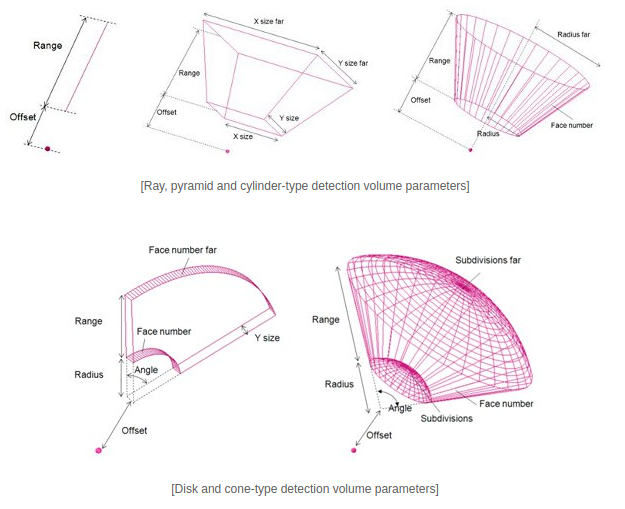 Range

Offset

X size far

Y size far

Range

Offset

Y size

X size

Radius far

Range

Offset

Radius

Face number

[Ray, pyramid and cylinder-type detection volume parameters]

Face number far

Range

Face number

Y size

Radius

Angle

Offset

Subdivisions far

Range

Radius

Angle

Face number

Subdivisions

Offset

[Disk and cone-type detection volume parameters]