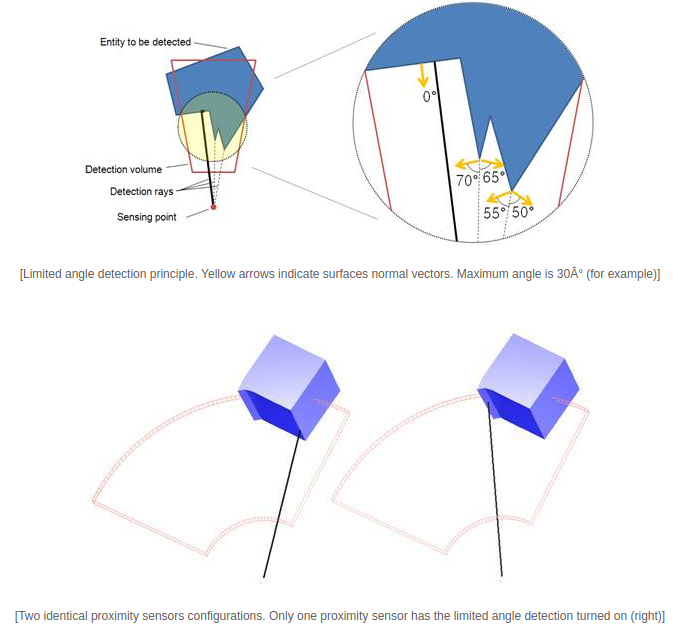 Entity to be detected

Detection volume

Detection rays

Sensing point

0°

70° 65°

55° 50°

[Limited angle detection principle. Yellow arrows indicate surfaces normal vectors. Maximum angle is 30Â° (for example)]

[Two identical proximity sensors configurations. Only one proximity sensor has the limited angle detection turned on (right)]