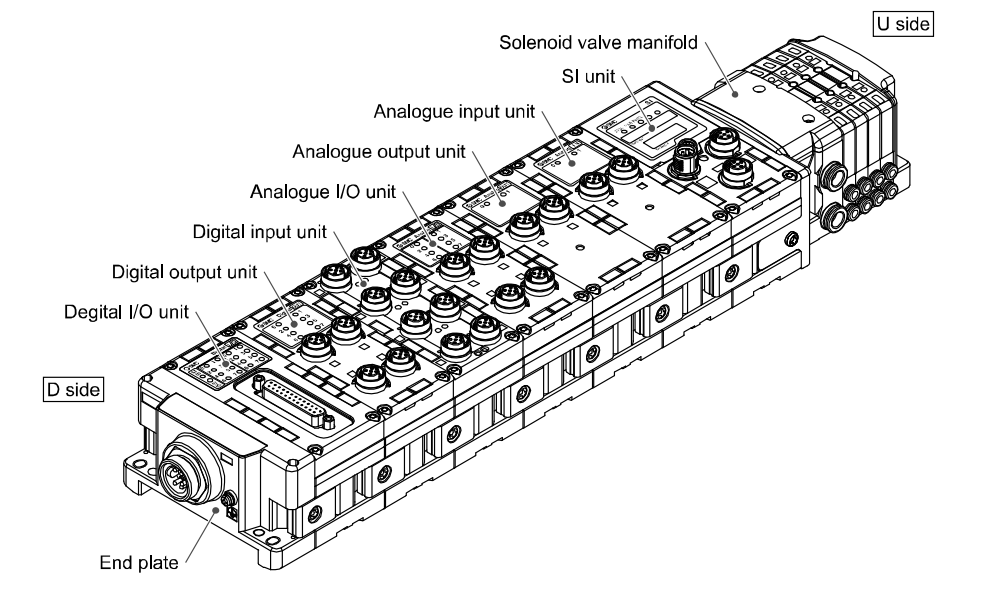 U side
Solenoid valve manifold
SI unit
Analogue input unit
Analogue output unit
Analogue I/O unit
Digital input unit
Digital output unit
Degital I/O unit
D side
End plate